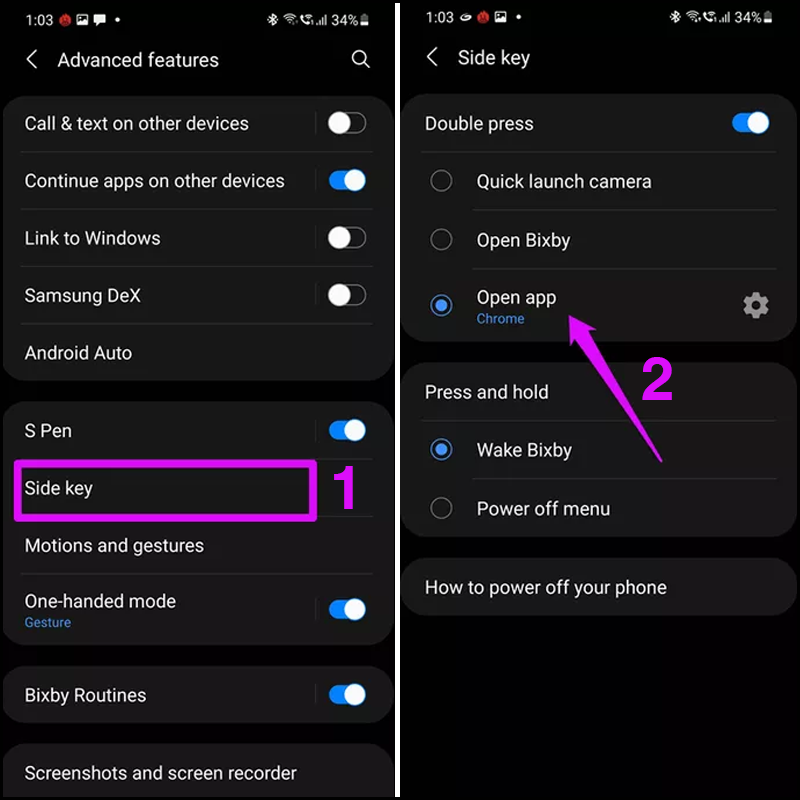 1:03 34%

Advanced features

Call & text on other devices

Continue apps on other devices

Link to Windows

Samsung DeX

Android Auto

S Pen

Side key

1

Motions and gestures

One-handed mode
Gesture

Bixby Routines

Screenshots and screen recorder

1:03 34%

Side key

Double press

Quick launch camera

Open Bixby

Open app
Chrome

2

Press and hold

Wake Bixby

Power off menu

How to power off your phone