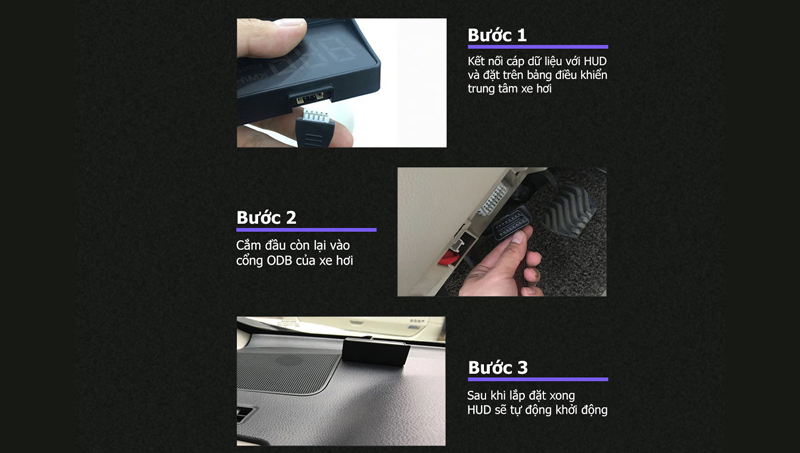 Bước 1

Kết nối cáp dữ liệu với HUD và đặt trên bảng điều khiển trung tâm xe hơi

Bước 2

Cắm đầu còn lại vào cổng ODB của xe hơi

Bước 3

Sau khi lắp đặt xong HUD sẽ tự động khởi động