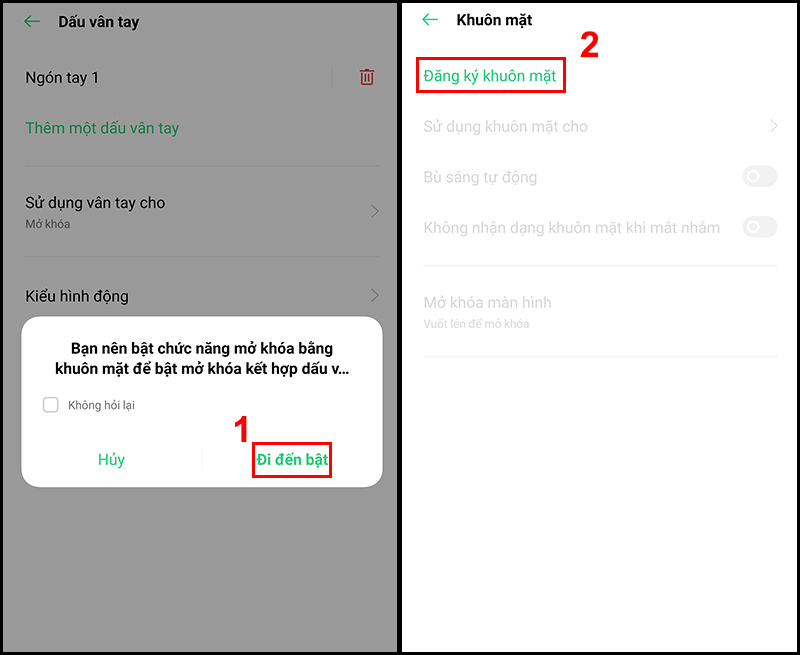 Dấu vân tay

Ngón tay 1

Thêm một dấu vân tay

Sử dụng vân tay cho
Mở khóa

Kiểu hình động

Bạn nên bật chức năng mở khóa bằng khuôn mặt để bật mở khóa kết hợp dấu v...

Không hỏi lại

1

Hủy

Đi đến bật

Khuôn mặt

2

Đăng ký khuôn mặt

Sử dụng khuôn mặt cho

Bù sáng tự động

Không nhận dạng khuôn mặt khi mắt nhắm

Mở khóa màn hình
Vuốt lên để mở khóa