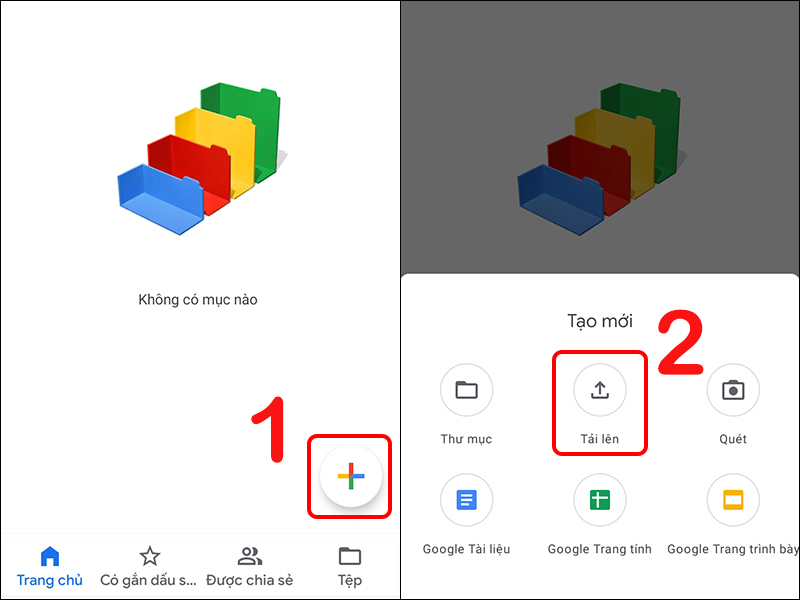 Không có mục nào

1

Trang chủ
Có gắn dấu s...
Được chia sẻ
Tệp

Tạo mới

2

Thư mục
Tải lên
Quét
Google Tài liệu
Google Trang tính
Google Trang trình bày