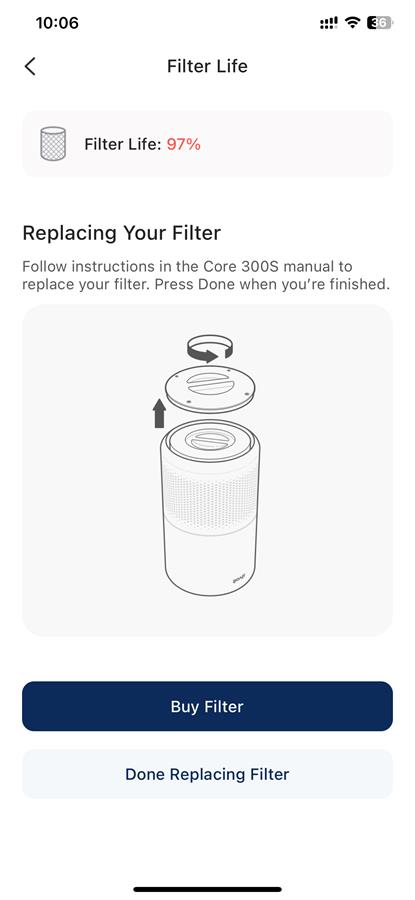 10:06

36

Filter Life

Filter Life: 97%

Replacing Your Filter

Follow instructions in the Core 300S manual to replace your filter. Press Done when you're finished.

Buy Filter

Done Replacing Filter