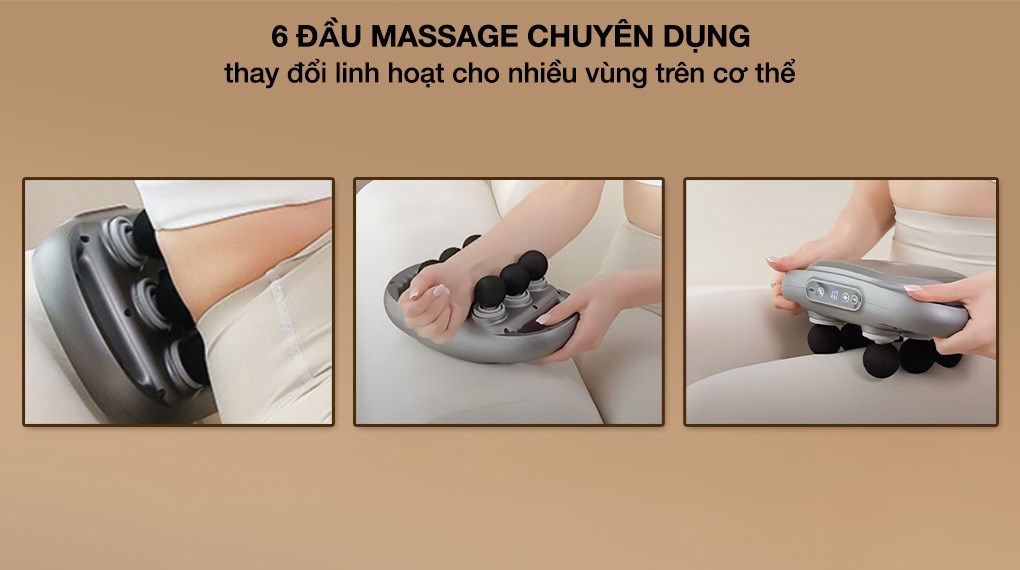 6 ĐẦU MASSAGE CHUYÊN DỤNG
thay đổi linh hoạt cho nhiều vùng trên cơ thể