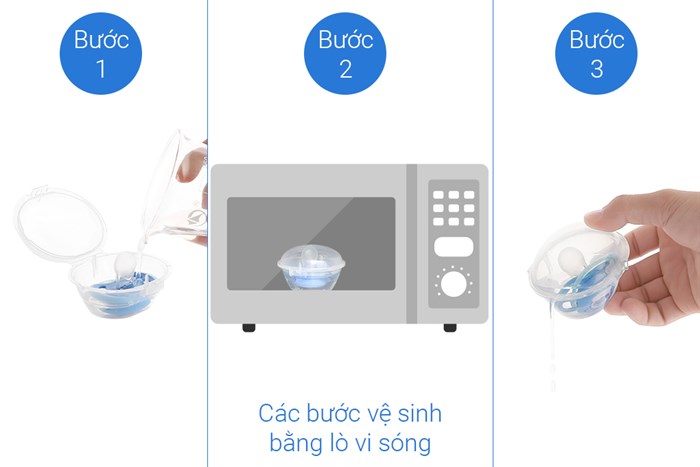 Bước 1

Bước 2

Bước 3

Các bước vệ sinh bằng lò vi sóng