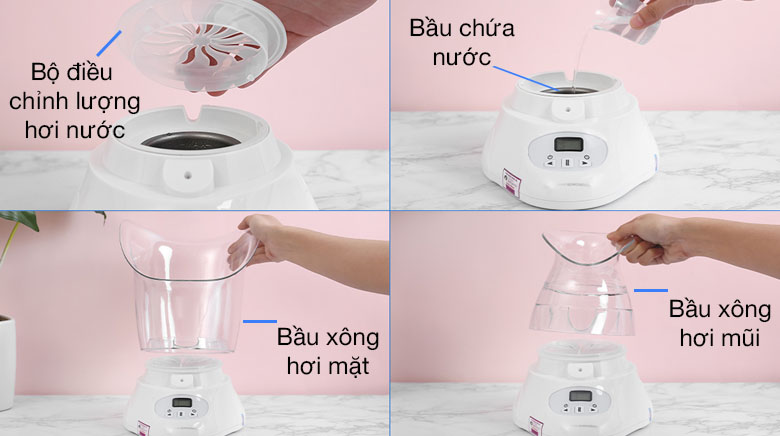 Bộ điều chỉnh lượng hơi nước

Bầu chứa nước

Bầu xông hơi mặt

Bầu xông hơi mũi