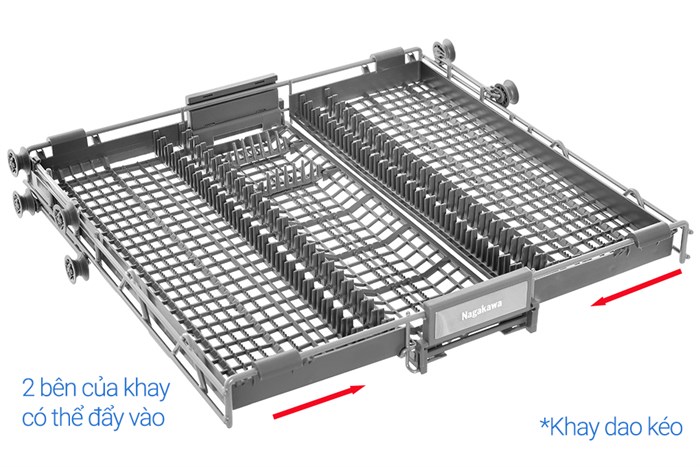 Nagakawa

2 bên của khay có thể đẩy vào

*Khay dao kéo