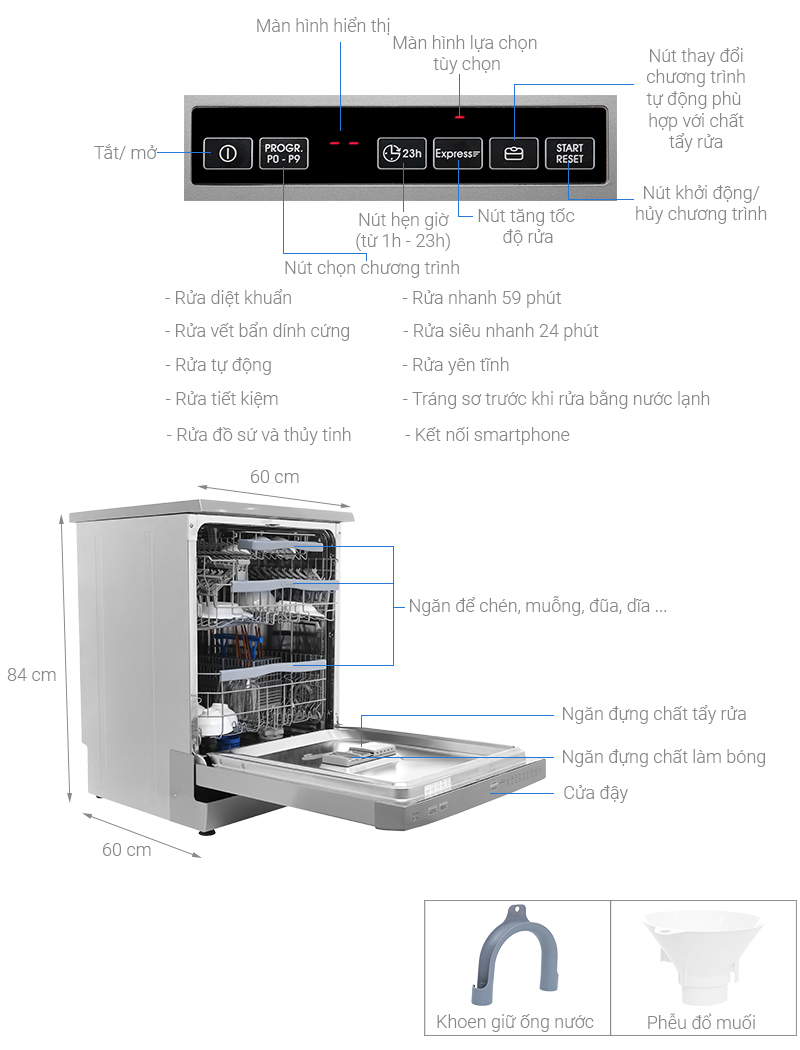 Màn hình hiển thị

Màn hình lựa chọn tùy chọn

Nút thay đổi chương trình tự động phù hợp với chất tẩy rửa

Tắt/ mở

PROGR. P0 - P9

23h

Express

START RESET

Nút khởi động/ hủy chương trình

Nút hẹn giờ (từ 1h - 23h)

Nút tăng tốc độ rửa

Nút chọn chương trình

- Rửa diệt khuẩn
- Rửa vết bẩn dính cứng
- Rửa tự động
- Rửa tiết kiệm
- Rửa đồ sứ và thủy tinh

- Rửa nhanh 59 phút
- Rửa siêu nhanh 24 phút
- Rửa yên tĩnh
- Tráng sơ trước khi rửa bằng nước lạnh
- Kết nối smartphone

60 cm

84 cm

60 cm

Ngăn để chén, muỗng, đũa, dĩa ...

Ngăn đựng chất tẩy rửa

Ngăn đựng chất làm bóng

Cửa đậy

Khoen giữ ống nước

Phễu đổ muối