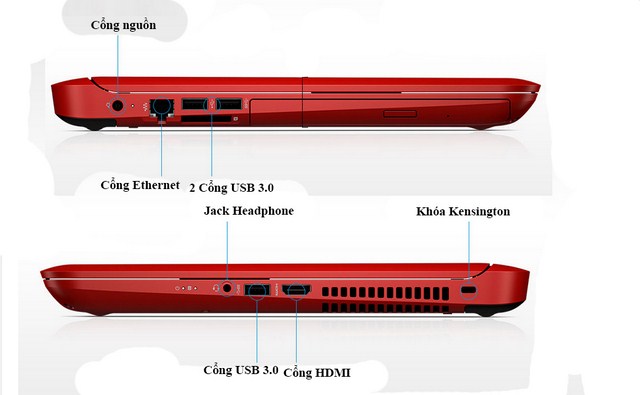 Cổng nguồn

Cổng Ethernet

2 Cổng USB 3.0

Jack Headphone

Khóa Kensington

Cổng USB 3.0

Cổng HDMI