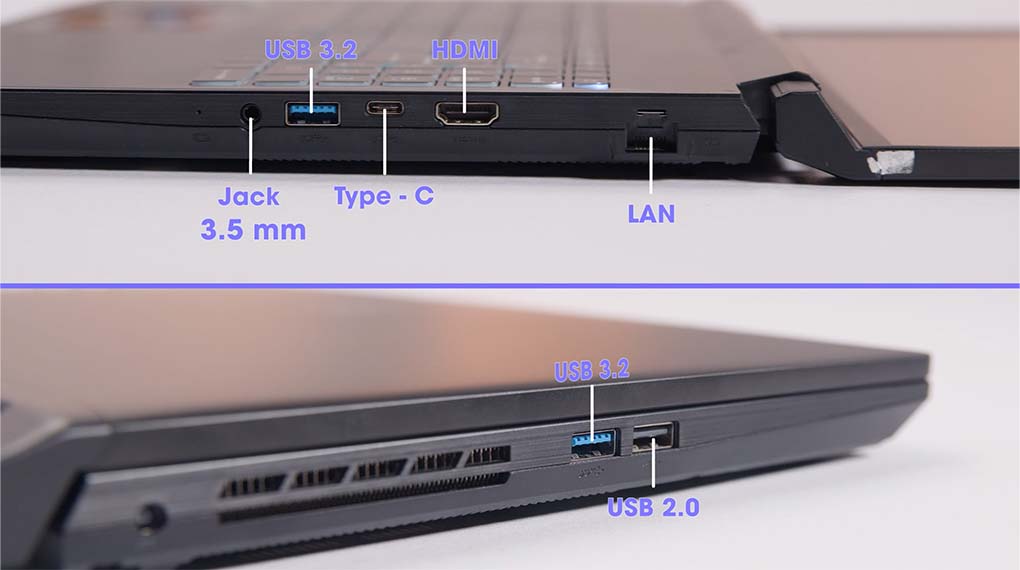 USB 3.2
HDMI
Jack
3.5 mm
Type - C
LAN
USB 3.2
USB 2.0