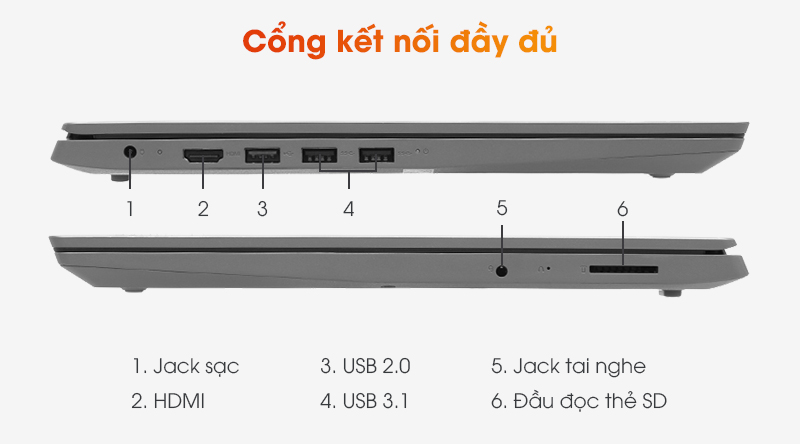 Cổng kết nối đầy đủ

1

2

3

4

5

6

1. Jack sạc

2. HDMI

3. USB 2.0

4. USB 3.1

5. Jack tai nghe

6. Đầu đọc thẻ SD