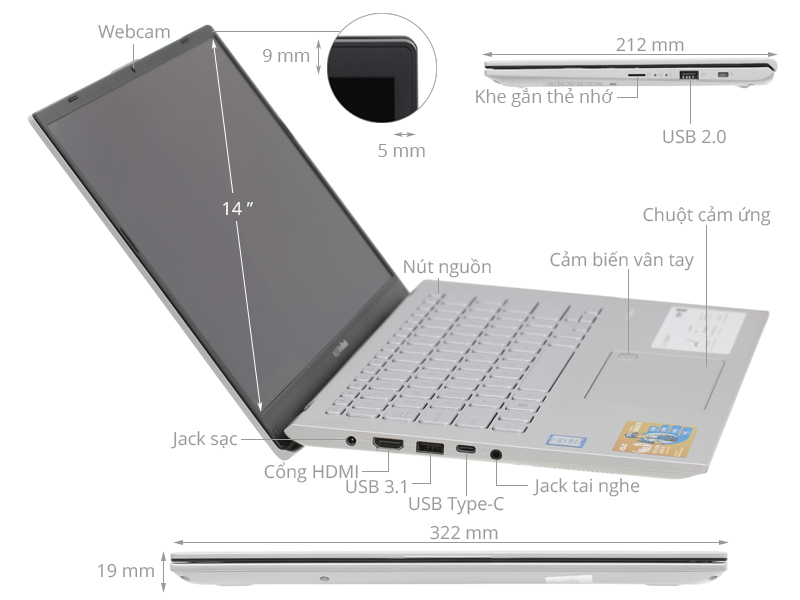 Webcam

9 mm

5 mm

212 mm

Khe gắn thẻ nhớ

USB 2.0

14 ″

Chuột cảm ứng

Cảm biến vân tay

Nút nguồn

Jack sạc

Cổng HDMI

USB 3.1

USB Type-C

Jack tai nghe

322 mm

19 mm