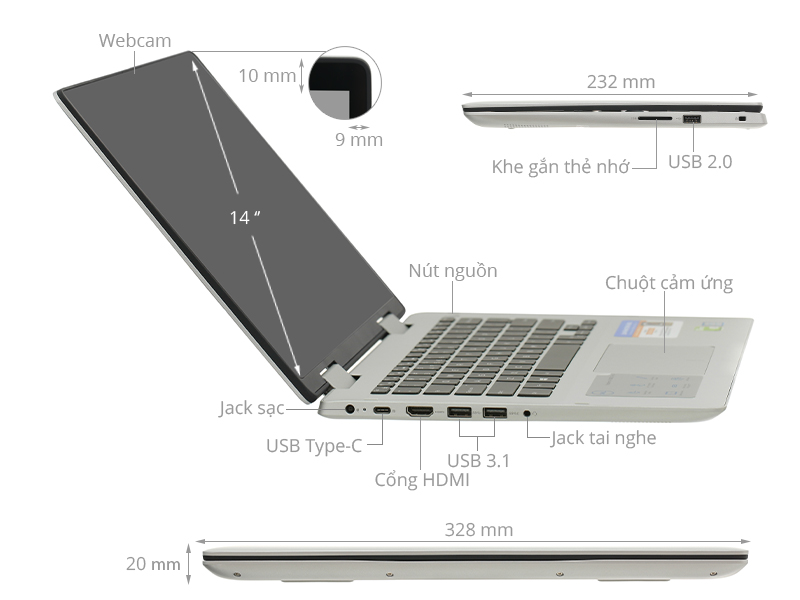 Webcam
10 mm
9 mm
232 mm
Khe gắn thẻ nhớ
USB 2.0
14 ″
Nút nguồn
Chuột cảm ứng
Jack sạc
USB Type-C
Cổng HDMI
USB 3.1
Jack tai nghe
328 mm
20 mm