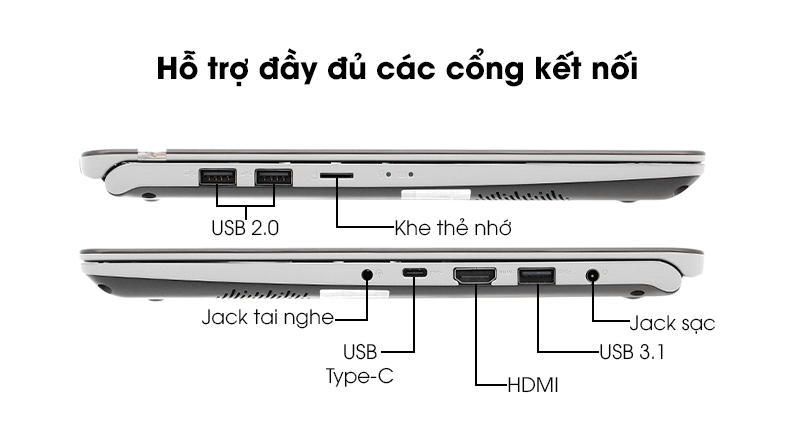 Hỗ trợ đầy đủ các cổng kết nối

USB 2.0

Khe thẻ nhớ

Jack tai nghe

USB Type-C

HDMI

USB 3.1

Jack sạc