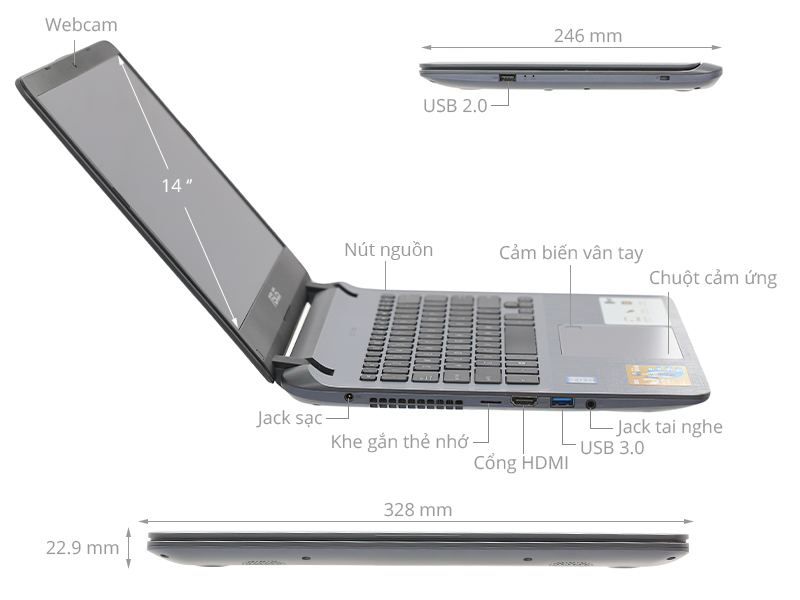 Webcam

246 mm

USB 2.0

14 ″

Nút nguồn

Cảm biến vân tay

Chuột cảm ứng

Jack sạc

Khe gắn thẻ nhớ

Cổng HDMI

USB 3.0

Jack tai nghe

328 mm

22.9 mm