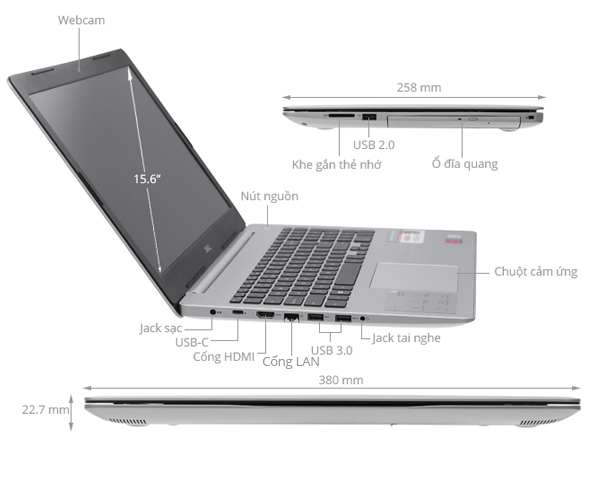 Webcam

258 mm

USB 2.0

Khe gắn thẻ nhớ

Ổ đĩa quang

15.6"

Nút nguồn

Chuột cảm ứng

Jack sạc

USB-C

Cổng HDMI

Cổng LAN

USB 3.0

Jack tai nghe

380 mm

22.7 mm