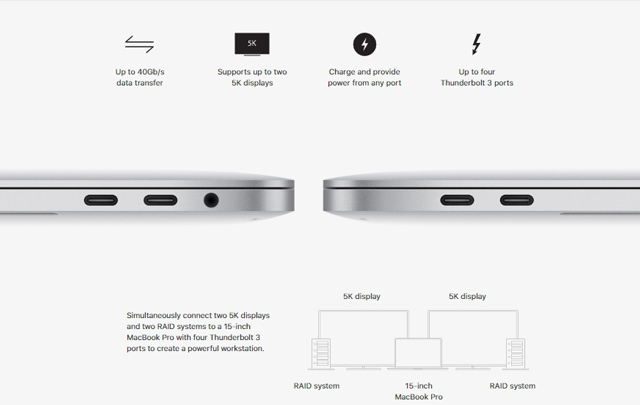 Up to 40Gb/s data transfer

5K

Supports up to two 5K displays

Charge and provide power from any port

Up to four Thunderbolt 3 ports

Simultaneously connect two 5K displays and two RAID systems to a 15-inch MacBook Pro with four Thunderbolt 3 ports to create a powerful workstation.

5K display

5K display

RAID system

15-inch MacBook Pro

RAID system