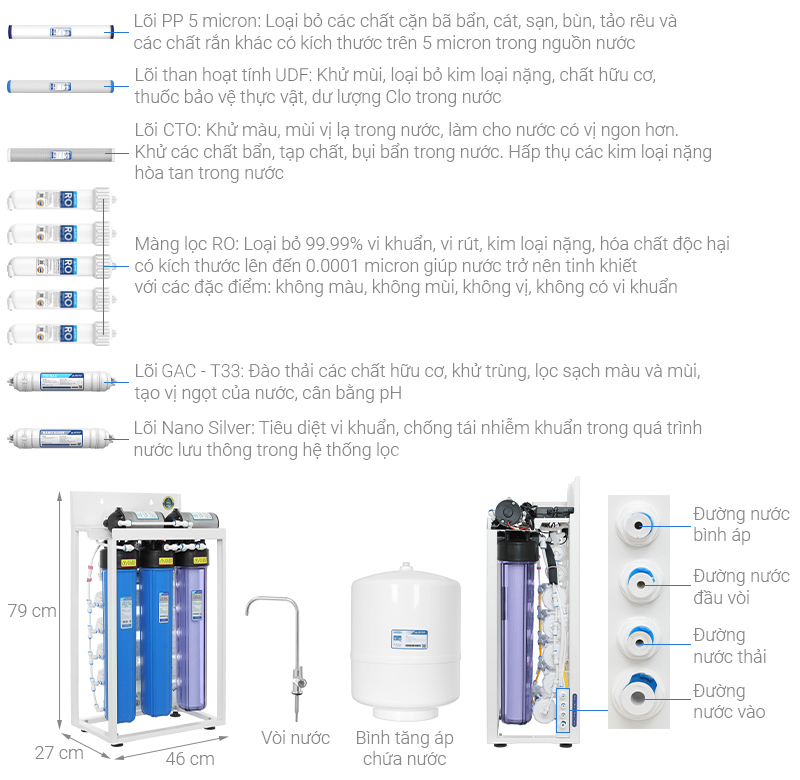 Lõi PP 5 micron: Loại bỏ các chất cặn bã bẩn, cát, sạn, bùn, tảo rêu và các chất rắn khác có kích thước trên 5 micron trong nguồn nước

Lõi than hoạt tính UDF: Khử mùi, loại bỏ kim loại nặng, chất hữu cơ, thuốc bảo vệ thực vật, dư lượng Clo trong nước

Lõi CTO: Khử màu, mùi vị lạ trong nước, làm cho nước có vị ngon hơn. Khử các chất bẩn, tạp chất, bụi bẩn trong nước. Hấp thụ các kim loại nặng hòa tan trong nước

RO
RO
RO
RO
RO

Màng lọc RO: Loại bỏ 99.99% vi khuẩn, vi rút, kim loại nặng, hóa chất độc hại có kích thước lên đến 0.0001 micron giúp nước trở nên tinh khiết với các đặc điểm: không màu, không mùi, không vị, không có vi khuẩn

Lõi GAC - T33: Đào thải các chất hữu cơ, khử trùng, lọc sạch màu và mùi, tạo vị ngọt của nước, cân bằng pH

Lõi Nano Silver: Tiêu diệt vi khuẩn, chống tái nhiễm khuẩn trong quá trình nước lưu thông trong hệ thống lọc

79 cm
27 cm
46 cm

Vòi nước

Bình tăng áp chứa nước

Đường nước bình áp

Đường nước đầu vòi

Đường nước thải

Đường nước vào