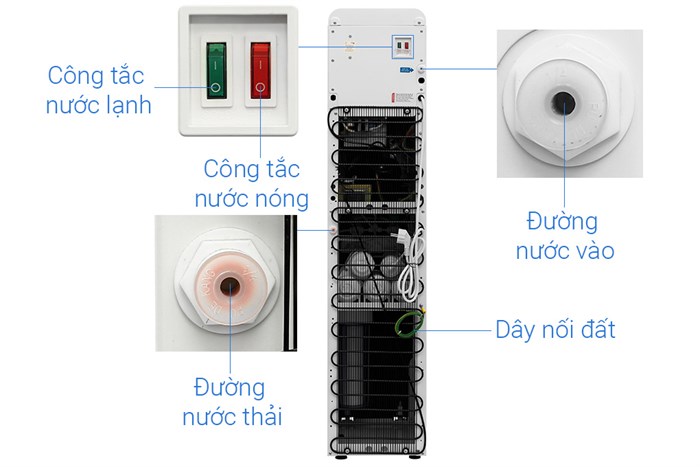 Công tắc nước lạnh

Công tắc nước nóng

Đường nước vào

Dây nối đất

Đường nước thải