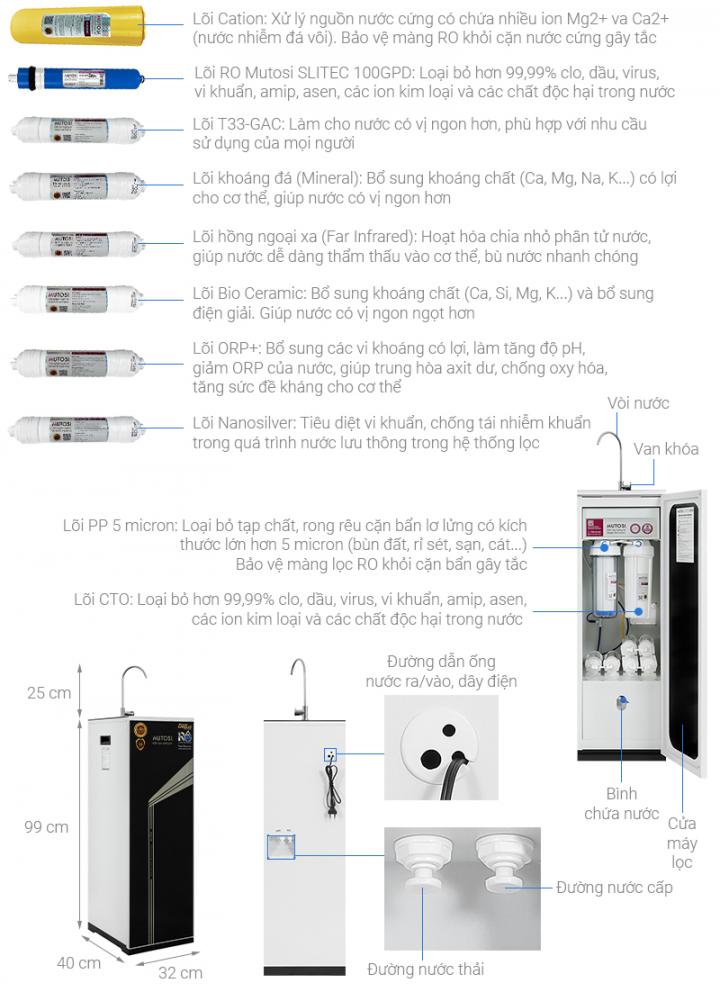 Lõi Cation: Xử lý nguồn nước cứng có chứa nhiều ion Mg2+ va Ca2+ (nước nhiễm đá vôi). Bảo vệ màng RO khỏi cặn nước cứng gây tắc

Lõi RO Mutosi SLITEC 100GPD: Loại bỏ hơn 99,99% clo, dầu, virus, vi khuẩn, amip, asen, các ion kim loại và các chất độc hại trong nước

Lõi T33-GAC: Làm cho nước có vị ngon hơn, phù hợp với nhu cầu sử dụng của mọi người

Lõi khoáng đá (Mineral): Bổ sung khoáng chất (Ca, Mg, Na, K...) có lợi cho cơ thể, giúp nước có vị ngon hơn

Lõi hồng ngoại xa (Far Infrared): Hoạt hóa chia nhỏ phân tử nước, giúp nước dễ dàng thẩm thấu vào cơ thể, bù nước nhanh chóng

Lõi Bio Ceramic: Bổ sung khoáng chất (Ca, Si, Mg, K...) và bổ sung điện giải. Giúp nước có vị ngon ngọt hơn

Lõi ORP+: Bổ sung các vi khoáng có lợi, làm tăng độ pH, giảm ORP của nước, giúp trung hòa axit dư, chống oxy hóa, tăng sức đề kháng cho cơ thể

Lõi Nanosilver: Tiêu diệt vi khuẩn, chống tái nhiễm khuẩn trong quá trình nước lưu thông trong hệ thống lọc

Vòi nước

Van khóa

Lõi PP 5 micron: Loại bỏ tạp chất, rong rêu cặn bẩn lơ lửng có kích thước lớn hơn 5 micron (bùn đất, rỉ sét, sạn, cát...) Bảo vệ màng lọc RO khỏi cặn bẩn gây tắc

Lõi CTO: Loại bỏ hơn 99,99% clo, dầu, virus, vi khuẩn, amip, asen, các ion kim loại và các chất độc hại trong nước

25 cm

99 cm

40 cm

32 cm

MUTOSI

Đường dẫn ống nước ra/vào, dây điện

Bình chứa nước

Cửa máy lọc

Đường nước cấp

Đường nước thải