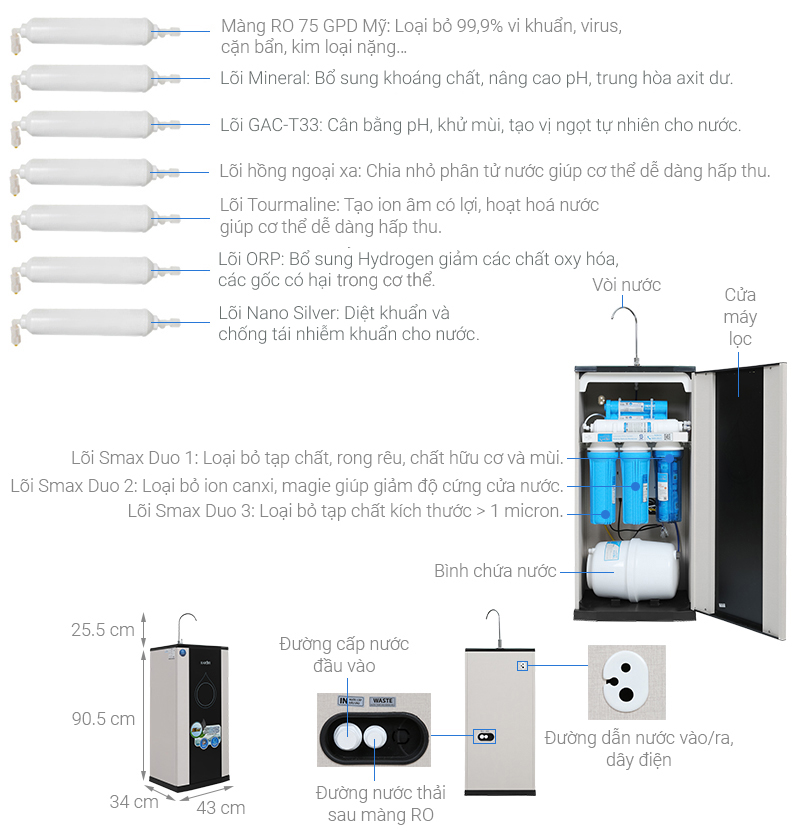 Màng RO 75 GPD Mỹ: Loại bỏ 99,9% vi khuẩn, virus, cặn bẩn, kim loại nặng...

Lõi Mineral: Bổ sung khoáng chất, nâng cao pH, trung hòa axit dư.

Lõi GAC-T33: Cân bằng pH, khử mùi, tạo vị ngọt tự nhiên cho nước.

Lõi hồng ngoại xa: Chia nhỏ phân tử nước giúp cơ thể dễ dàng hấp thu.

Lõi Tourmaline: Tạo ion âm có lợi, hoạt hoá nước giúp cơ thể dễ dàng hấp thu.

Lõi ORP: Bổ sung Hydrogen giảm các chất oxy hóa, các gốc có hại trong cơ thể.

Lõi Nano Silver: Diệt khuẩn và chống tái nhiễm khuẩn cho nước.

Vòi nước

Cửa máy lọc

Lõi Smax Duo 1: Loại bỏ tạp chất, rong rêu, chất hữu cơ và mùi.

Lõi Smax Duo 2: Loại bỏ ion canxi, magie giúp giảm độ cứng cửa nước.

Lõi Smax Duo 3: Loại bỏ tạp chất kích thước > 1 micron.

Bình chứa nước

25.5 cm

90.5 cm

34 cm

43 cm

Đường cấp nước đầu vào

IN

WASTE

Đường nước thải sau màng RO

Đường dẫn nước vào/ra, dây điện