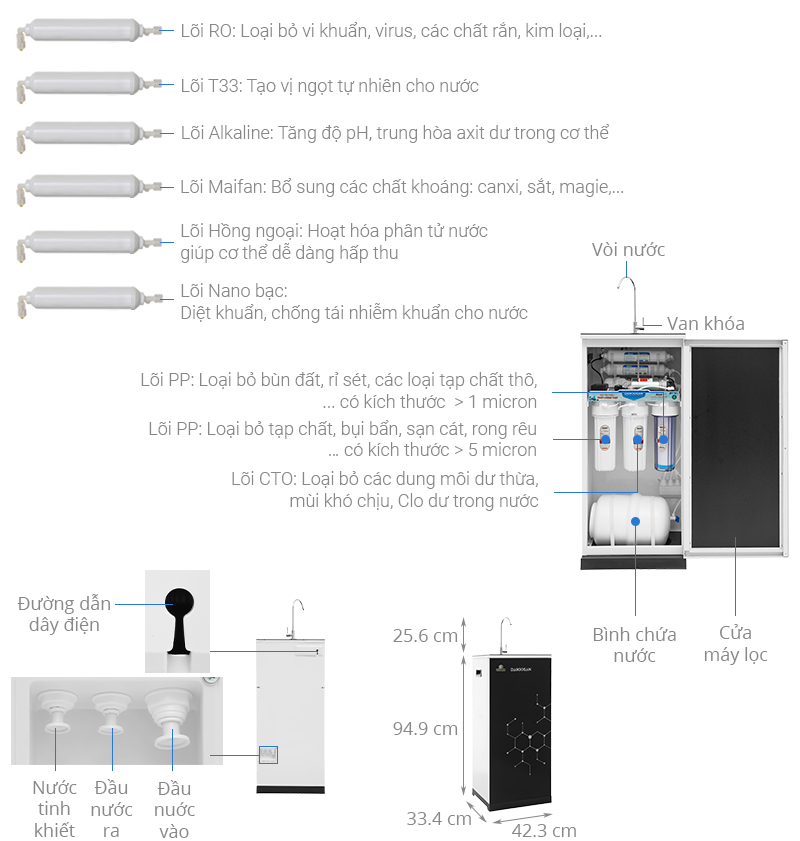 Lõi RO: Loại bỏ vi khuẩn, virus, các chất rắn, kim loại,...

Lõi T33: Tạo vị ngọt tự nhiên cho nước

Lõi Alkaline: Tăng độ pH, trung hòa axit dư trong cơ thể

Lõi Maifan: Bổ sung các chất khoáng: canxi, sắt, magie,...

Lõi Hồng ngoại: Hoạt hóa phân tử nước giúp cơ thể dễ dàng hấp thu

Lõi Nano bạc: Diệt khuẩn, chống tái nhiễm khuẩn cho nước

Vòi nước

Van khóa

Lõi PP: Loại bỏ bùn đất, rỉ sét, các loại tạp chất thô, ... có kích thước > 1 micron

Lõi PP: Loại bỏ tạp chất, bụi bẩn, sạn cát, rong rêu ... có kích thước > 5 micron

Lõi CTO: Loại bỏ các dung môi dư thừa, mùi khó chịu, Clo dư trong nước

Bình chứa nước

Cửa máy lọc

Đường dẫn dây điện

Nước tinh khiết

Đầu nước ra

Đầu nước vào

25.6 cm

94.9 cm

33.4 cm

42.3 cm