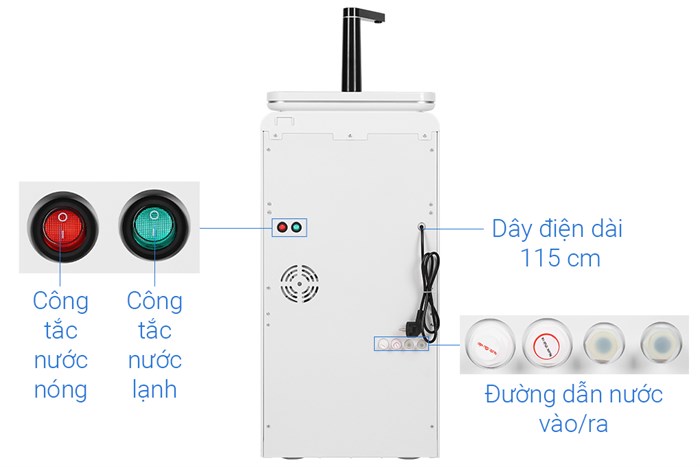 Công tắc nước nóng

Công tắc nước lạnh

Dây điện dài 115 cm

Đường dẫn nước vào/ra