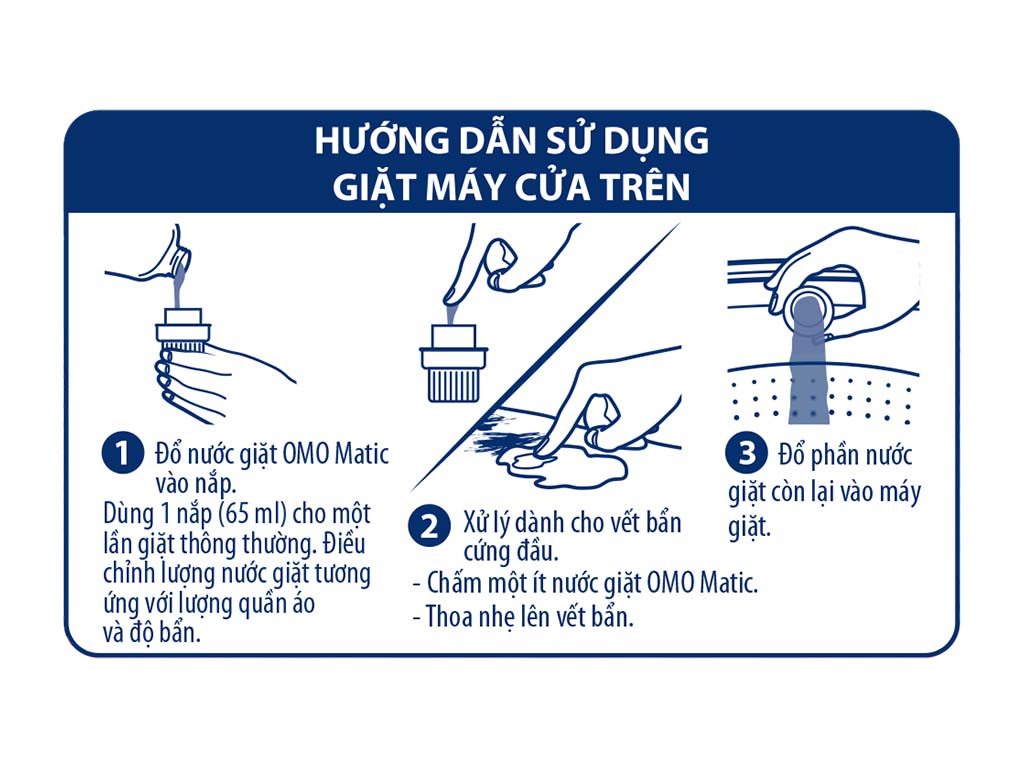 HƯỚNG DẪN SỬ DỤNG
GIẶT MÁY CỬA TRÊN

1 Đổ nước giặt OMO Matic vào nắp.
Dùng 1 nắp (65 ml) cho một lần giặt thông thường. Điều chỉnh lượng nước giặt tương ứng với lượng quần áo và độ bẩn.

2 Xử lý dành cho vết bẩn cứng đầu.
- Chấm một ít nước giặt OMO Matic.
- Thoa nhẹ lên vết bẩn.

3 Đổ phần nước giặt còn lại vào máy giặt.