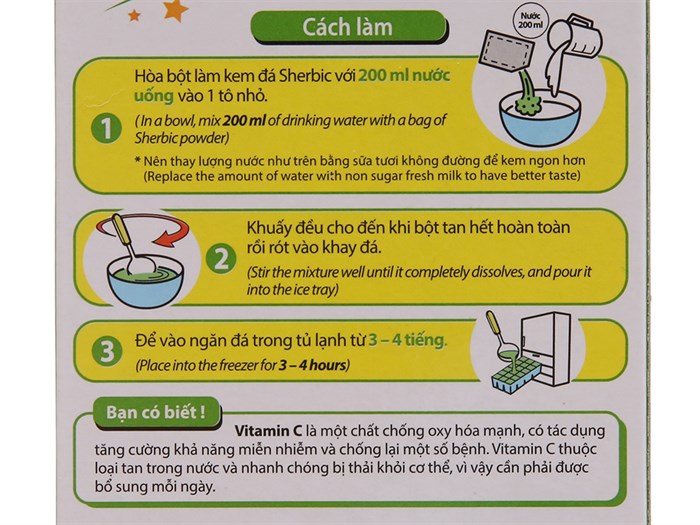 Cách làm

Nước 200 ml

1

Hòa bột làm kem đá Sherbic với 200 ml nước uống vào 1 tô nhỏ.

(In a bowl, mix 200 ml of drinking water with a bag of Sherbic powder)

* Nên thay lượng nước như trên bằng sữa tươi không đường để kem ngon hơn (Replace the amount of water with non sugar fresh milk to have better taste)

2

Khuấy đều cho đến khi bột tan hết hoàn toàn rồi rót vào khay đá.

(Stir the mixture well until it completely dissolves, and pour it into the ice tray)

3

Để vào ngăn đá trong tủ lạnh từ 3 – 4 tiếng.

(Place into the freezer for 3 – 4 hours)

Bạn có biết !

Vitamin C là một chất chống oxy hóa mạnh, có tác dụng tăng cường khả năng miễn nhiễm và chống lại một số bệnh. Vitamin C thuộc loại tan trong nước và nhanh chóng bị thải khỏi cơ thể, vì vậy cần phải được bổ sung mỗi ngày.