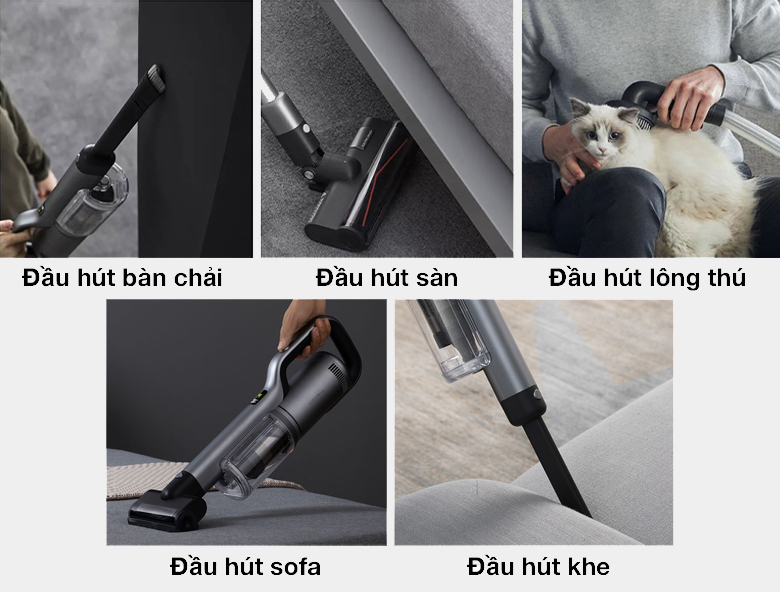 Đầu hút bàn chải

Đầu hút sàn

Đầu hút lông thú

Đầu hút sofa

Đầu hút khe