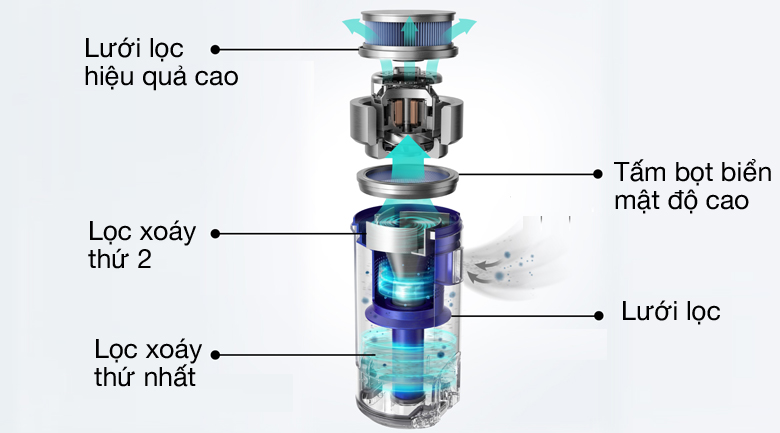 Lưới lọc hiệu quả cao

Tấm bọt biển mật độ cao

Lọc xoáy thứ 2

Lưới lọc

Lọc xoáy thứ nhất