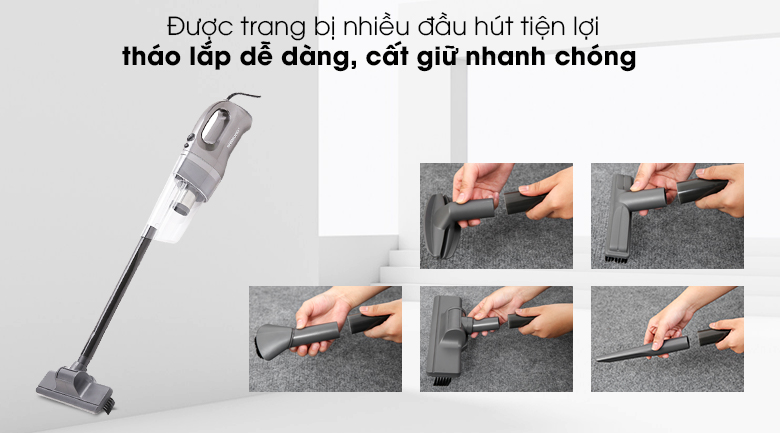 Được trang bị nhiều đầu hút tiện lợi
tháo lắp dễ dàng, cất giữ nhanh chóng