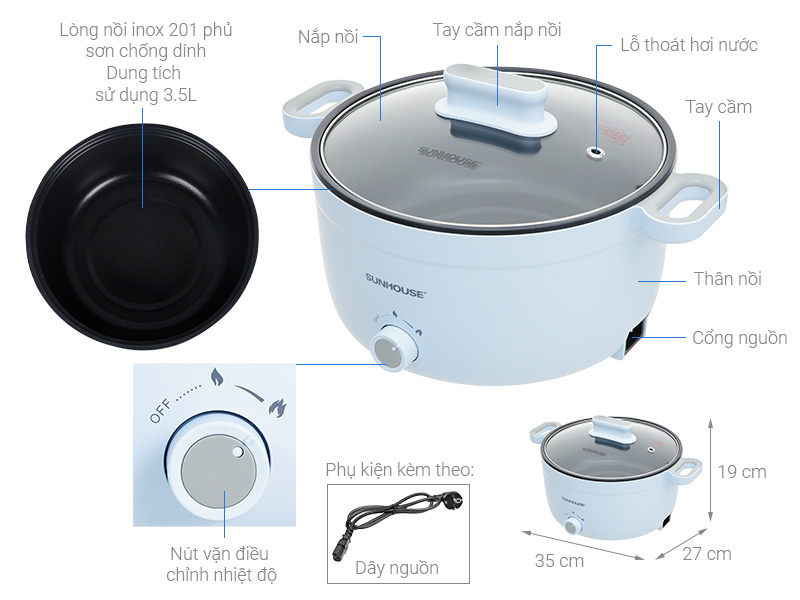 Lòng nồi inox 201 phủ sơn chống dính
Dung tích sử dụng 3.5L

Nắp nồi

Tay cầm nắp nồi

Lỗ thoát hơi nước

Tay cầm

SUNHOUSE

SUNHOUSE

Thân nồi

Cổng nguồn

OFF

Nút vặn điều chỉnh nhiệt độ

Phụ kiện kèm theo:

Dây nguồn

SUNHOUSE

SUNHOUSE

19 cm

35 cm

27 cm