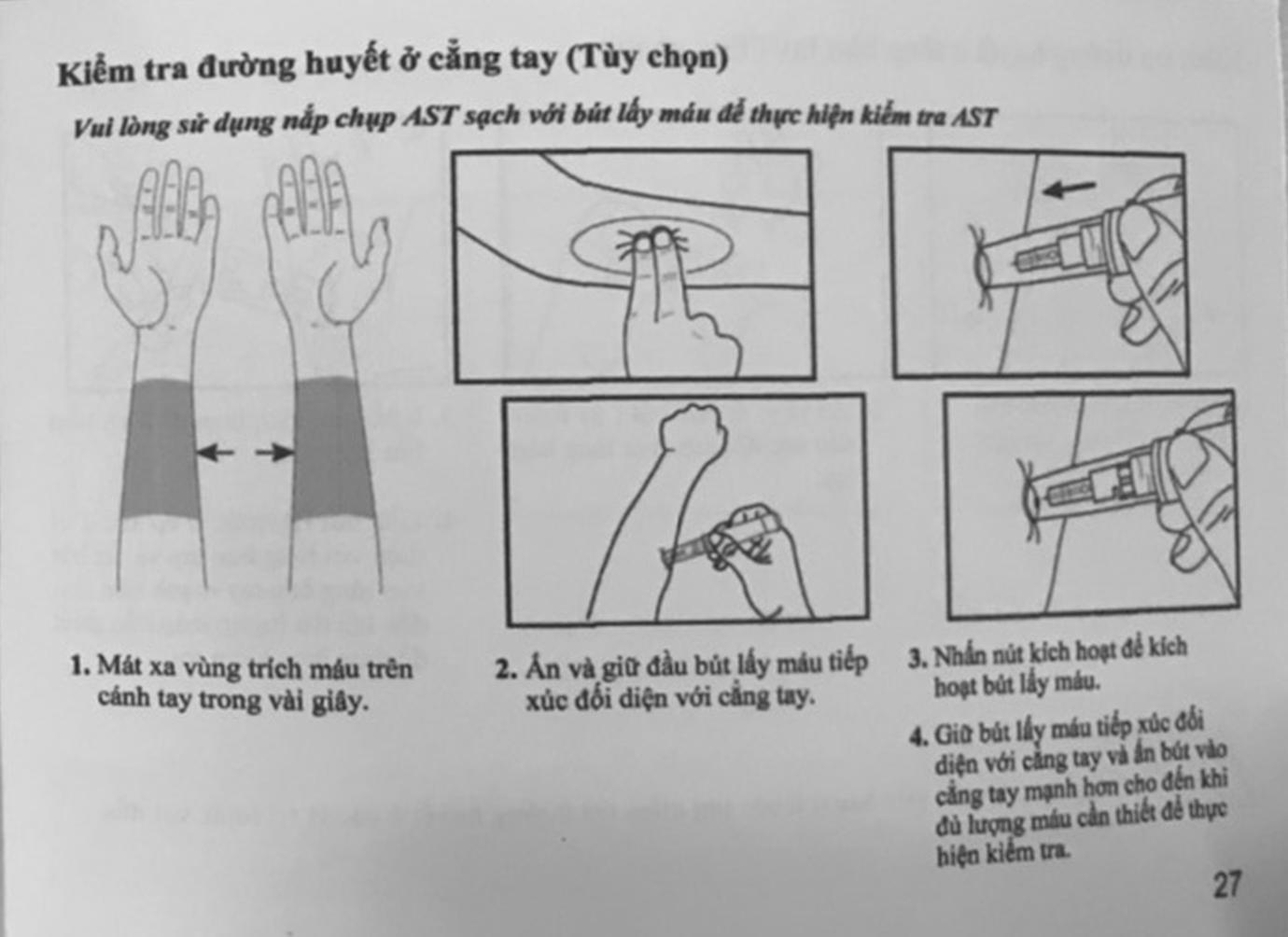 Kiểm tra đường huyết ở cẳng tay (Tùy chọn)

Vui lòng sử dụng nắp chụp AST sạch với bút lấy máu để thực hiện kiểm tra AST

1. Mát xa vùng trích máu trên cánh tay trong vài giây.

2. Ấn và giữ đầu bút lấy máu tiếp xúc đối diện với cẳng tay.

3. Nhấn nút kích hoạt để kích hoạt bút lấy máu.

4. Giữ bút lấy máu tiếp xúc đối diện với cẳng tay và ấn bút vào cẳng tay mạnh hơn cho đến khi đủ lượng máu cần thiết để thực hiện kiểm tra.

27