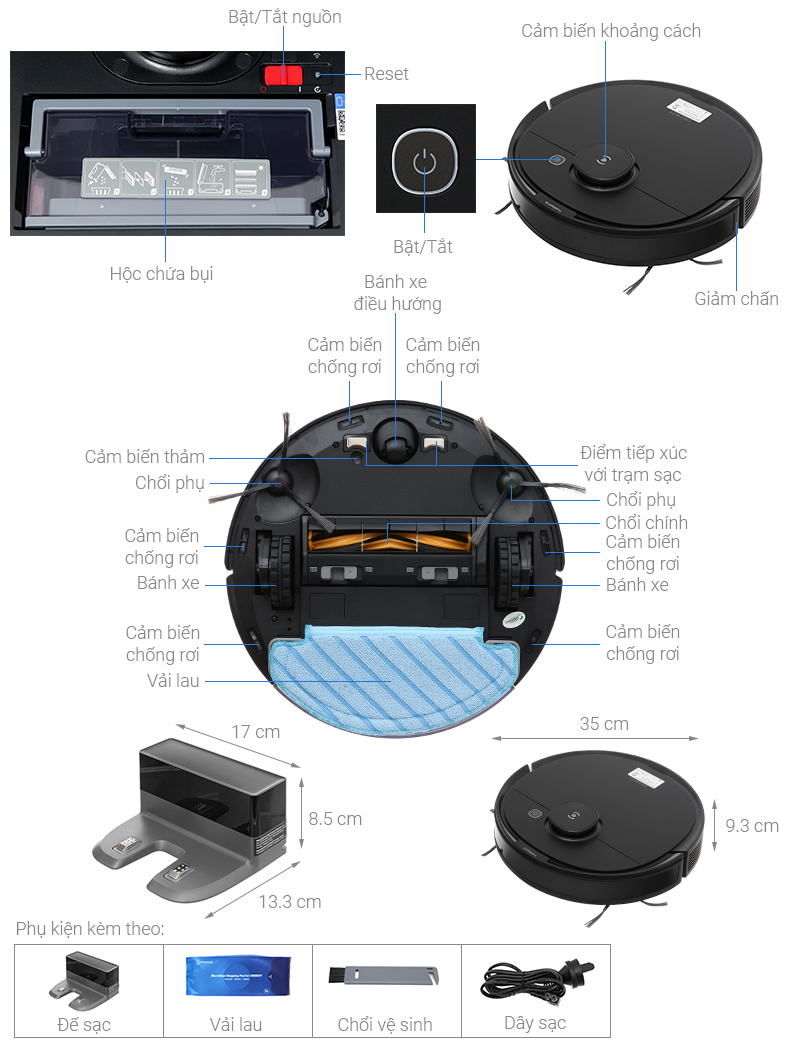 Bật/Tắt nguồn
Reset
Hộc chứa bụi
Cảm biến khoảng cách
Bật/Tắt
Giảm chấn
Bánh xe điều hướng
Cảm biến chống rơi
Cảm biến chống rơi
Cảm biến thảm
Chổi phụ
Cảm biến chống rơi
Bánh xe
Cảm biến chống rơi
Vải lau
Điểm tiếp xúc với trạm sạc
Chổi phụ
Chổi chính
Cảm biến chống rơi
Bánh xe
Cảm biến chống rơi
17 cm
8.5 cm
13.3 cm
35 cm
9.3 cm
Phụ kiện kèm theo:
| Đế sạc | Vải lau | Chổi vệ sinh | Dây sạc |