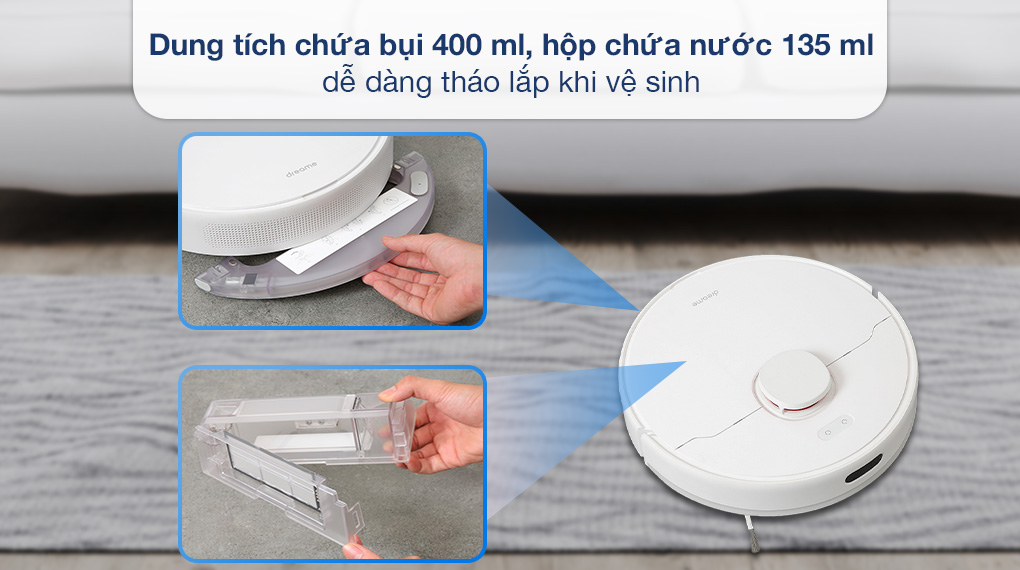 Dung tích chứa bụi 400 ml, hộp chứa nước 135 ml
dễ dàng tháo lắp khi vệ sinh

dreame

dreame