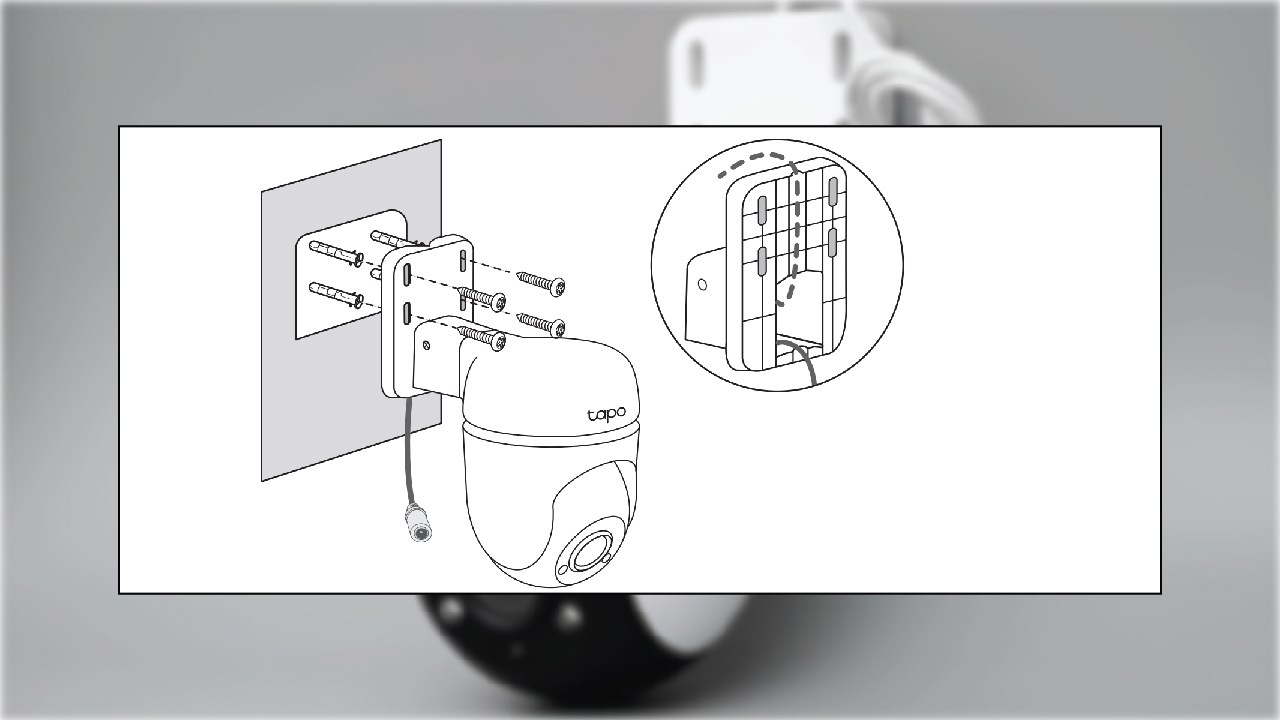 tapo