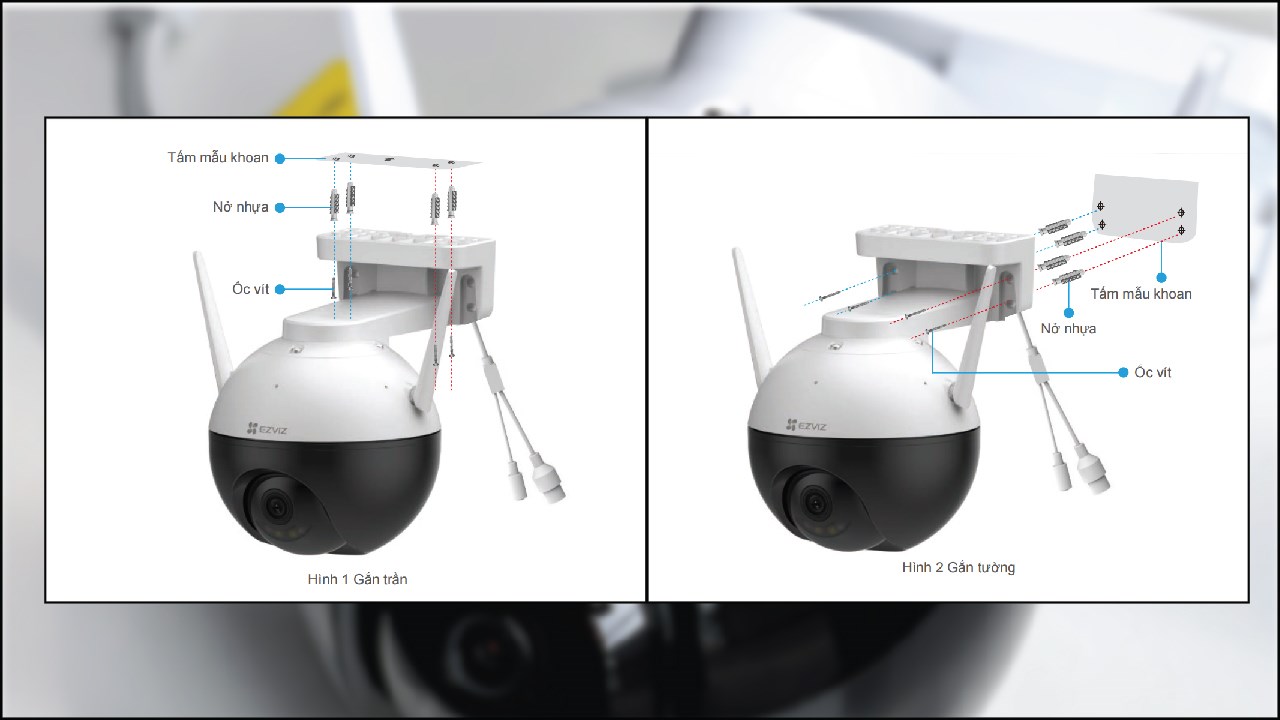 Tấm mẫu khoan
Nở nhựa
Ốc vít
EZVIZ
Hình 1 Gắn trần

Tấm mẫu khoan
Nở nhựa
Ốc vít
EZVIZ
Hình 2 Gắn tường