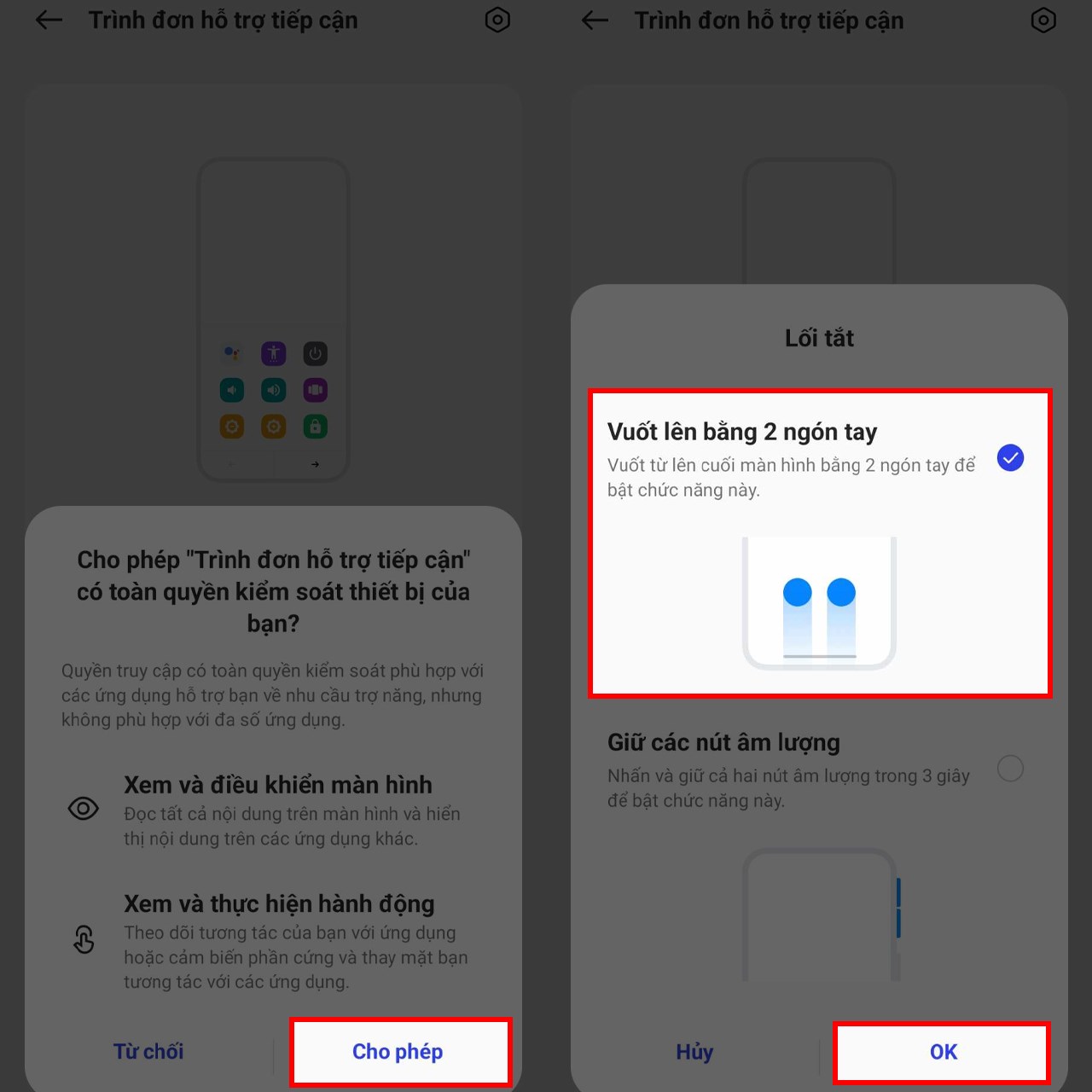 Trình đơn hỗ trợ tiếp cận

Cho phép "Trình đơn hỗ trợ tiếp cận" có toàn quyền kiểm soát thiết bị của bạn?

Quyền truy cập có toàn quyền kiểm soát phù hợp với các ứng dụng hỗ trợ bạn về nhu cầu trợ năng, nhưng không phù hợp với đa số ứng dụng.

Xem và điều khiển màn hình
Đọc tất cả nội dung trên màn hình và hiển thị nội dung trên các ứng dụng khác.

Xem và thực hiện hành động
Theo dõi tương tác của bạn với ứng dụng hoặc cảm biến phần cứng và thay mặt bạn tương tác với các ứng dụng.

Từ chối

Cho phép

Trình đơn hỗ trợ tiếp cận

Lối tắt

Vuốt lên bằng 2 ngón tay
Vuốt từ lên cuối màn hình bằng 2 ngón tay để bật chức năng này.

Giữ các nút âm lượng
Nhấn và giữ cả hai nút âm lượng trong 3 giây để bật chức năng này.

Hủy

OK