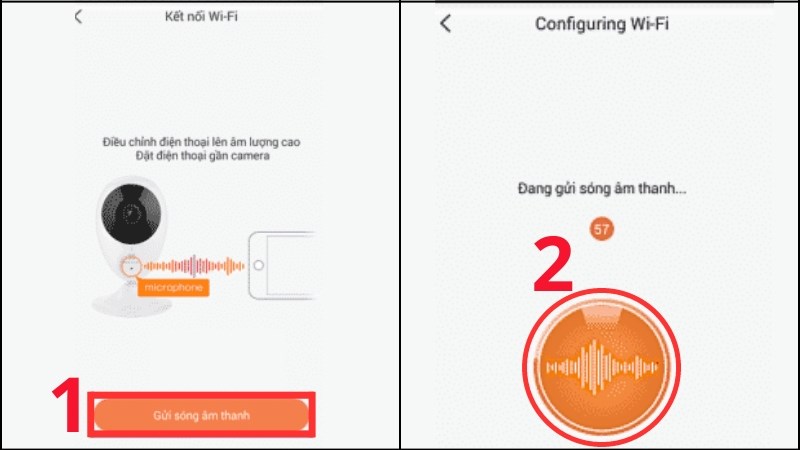 Kết nối Wi-Fi

Điều chỉnh điện thoại lên âm lượng cao
Đặt điện thoại gần camera

microphone

1

Gửi sóng âm thanh

Configuring Wi-Fi

Đang gửi sóng âm thanh...

57

2