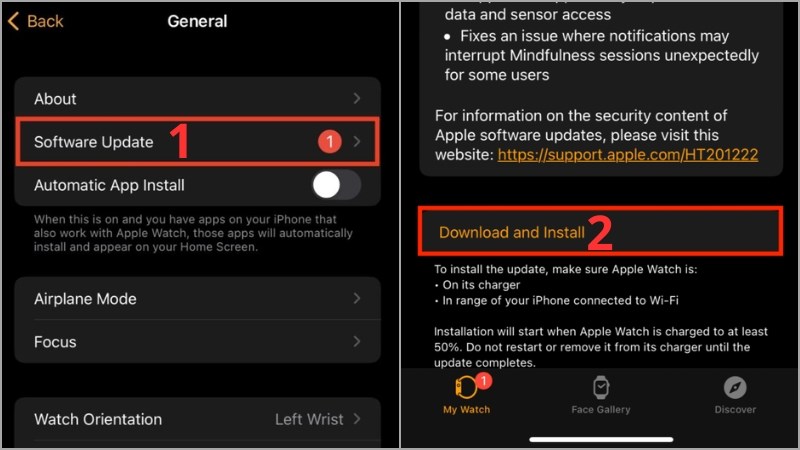 Back General

About

Software Update 1 1

Automatic App Install

When this is on and you have apps on your iPhone that also work with Apple Watch, those apps will automatically install and appear on your Home Screen.

Airplane Mode

Focus

Watch Orientation Left Wrist

data and sensor access

• Fixes an issue where notifications may interrupt Mindfulness sessions unexpectedly for some users

For information on the security content of Apple software updates, please visit this website: https://support.apple.com/HT201222

Download and Install 2

To install the update, make sure Apple Watch is:
• On its charger
• In range of your iPhone connected to Wi-Fi

Installation will start when Apple Watch is charged to at least 50%. Do not restart or remove it from its charger until the update completes.

1
My Watch Face Gallery Discover