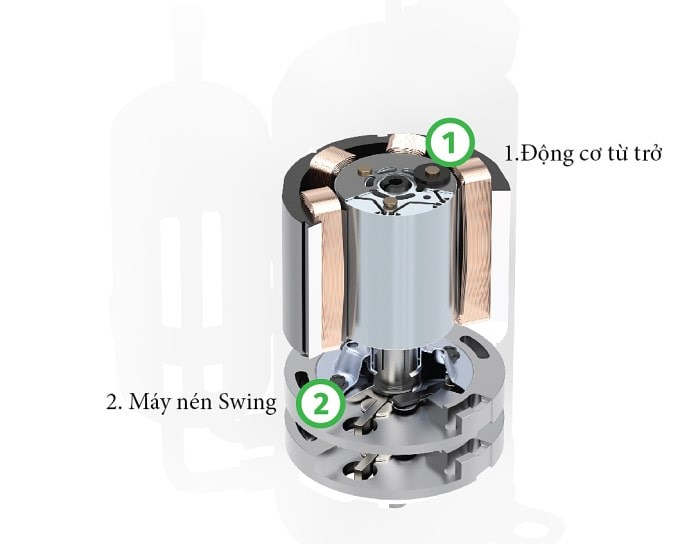 1

1.Động cơ từ trở

2. Máy nén Swing

2