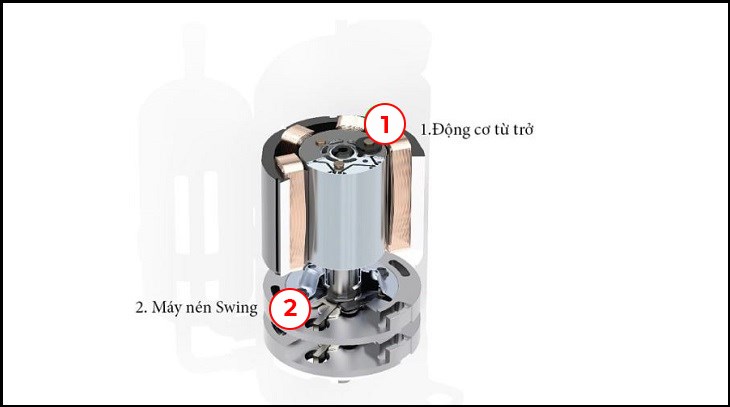 1

1.Động cơ từ trở

2. Máy nén Swing

2