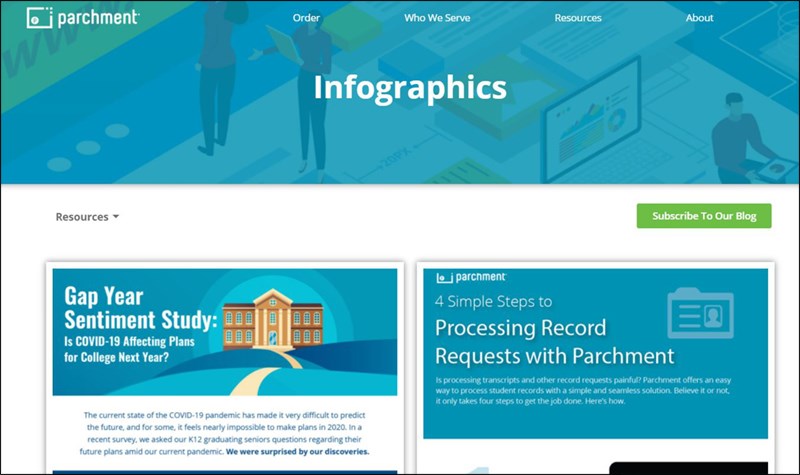 parchment

Order Who We Serve Resources About

Infographics

Resources

Subscribe To Our Blog

Gap Year Sentiment Study: Is COVID-19 Affecting Plans for College Next Year?

The current state of the COVID-19 pandemic has made it very difficult to predict the future, and for some, it feels nearly impossible to make plans in 2020. In a recent survey, we asked our K12 graduating seniors questions regarding their future plans amid our current pandemic. We were surprised by our discoveries.

parchment

4 Simple Steps to Processing Record Requests with Parchment

Is processing transcripts and other record requests painful? Parchment offers an easy way to process student records with a simple and seamless solution. Believe it or not, it only takes four steps to get the job done. Here's how.