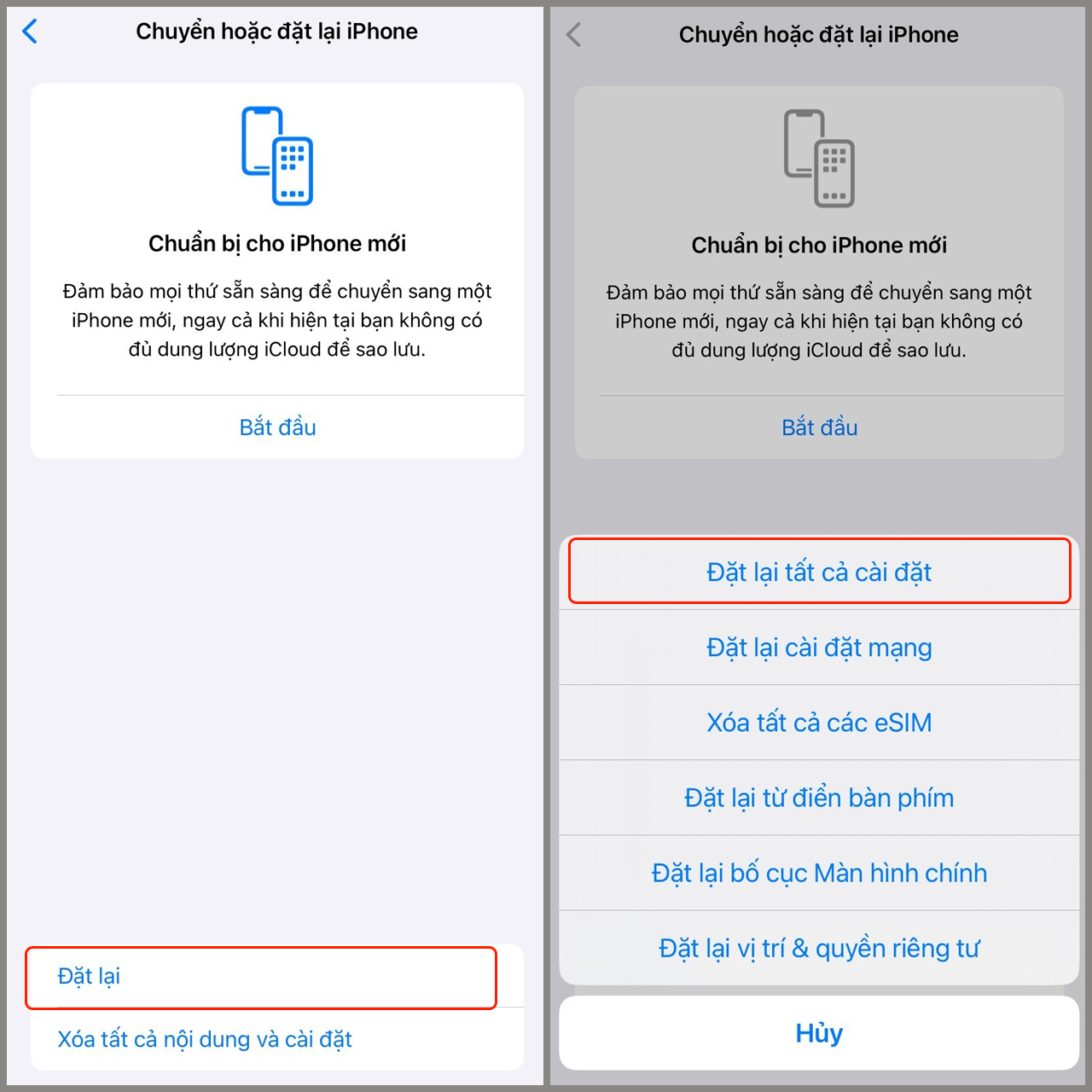 Chuyển hoặc đặt lại iPhone

Chuẩn bị cho iPhone mới

Đảm bảo mọi thứ sẵn sàng để chuyển sang một iPhone mới, ngay cả khi hiện tại bạn không có đủ dung lượng iCloud để sao lưu.

Bắt đầu

Đặt lại

Xóa tất cả nội dung và cài đặt

Chuyển hoặc đặt lại iPhone

Chuẩn bị cho iPhone mới

Đảm bảo mọi thứ sẵn sàng để chuyển sang một iPhone mới, ngay cả khi hiện tại bạn không có đủ dung lượng iCloud để sao lưu.

Bắt đầu

Đặt lại tất cả cài đặt

Đặt lại cài đặt mạng

Xóa tất cả các eSIM

Đặt lại từ điển bàn phím

Đặt lại bố cục Màn hình chính

Đặt lại vị trí & quyền riêng tư

Hủy