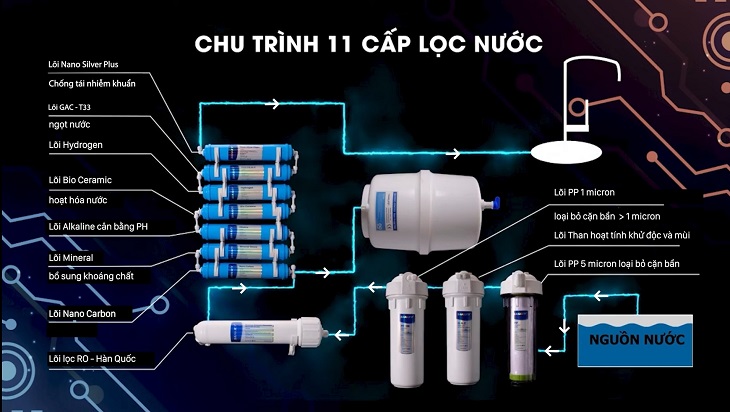 CHU TRÌNH 11 CẤP LỌC NƯỚC

Lõi Nano Silver Plus

Chống tái nhiễm khuẩn

Lõi GAC - T33

ngọt nước

Lõi Hydrogen

Lõi Bio Ceramic

hoạt hóa nước

Lõi Alkaline cân bằng PH

Lõi Mineral

bổ sung khoáng chất

Lõi Nano Carbon

Lõi lọc RO - Hàn Quốc

Lõi PP 1 micron

loại bỏ cặn bẩn > 1 micron

Lõi Than hoạt tính khử độc và mùi

Lõi PP 5 micron loại bỏ cặn bẩn

NGUỒN NƯỚC