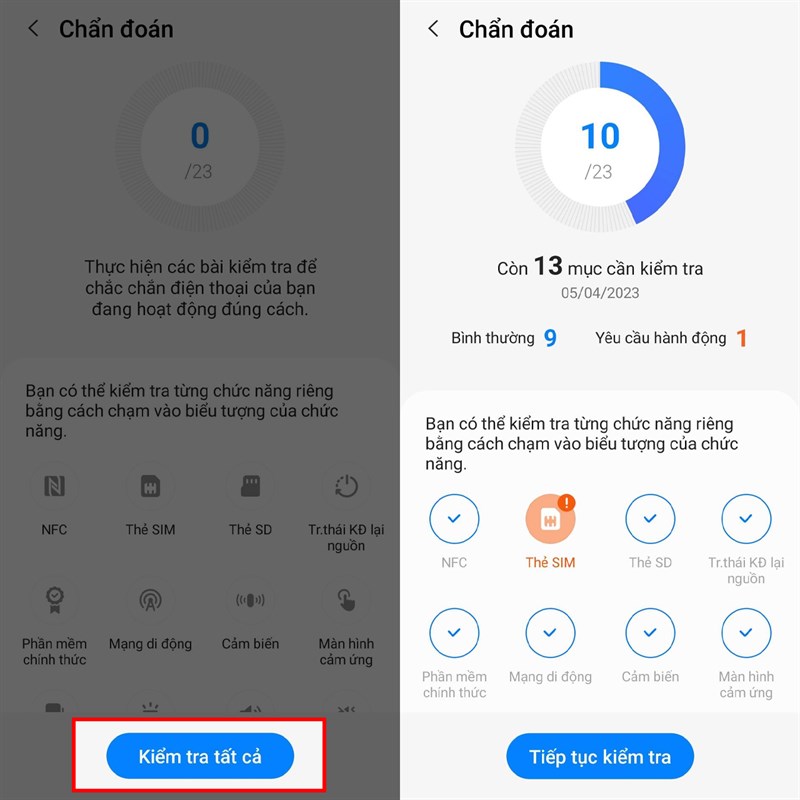 Chẩn đoán

0
/23

Thực hiện các bài kiểm tra để chắc chắn điện thoại của bạn đang hoạt động đúng cách.

Bạn có thể kiểm tra từng chức năng riêng bằng cách chạm vào biểu tượng của chức năng.

NFC
Thẻ SIM
Thẻ SD
Tr.thái KĐ lại nguồn
Phần mềm chính thức
Mạng di động
Cảm biến
Màn hình cảm ứng

Kiểm tra tất cả

Chẩn đoán

10
/23

Còn 13 mục cần kiểm tra
05/04/2023

Bình thường 9
Yêu cầu hành động 1

Bạn có thể kiểm tra từng chức năng riêng bằng cách chạm vào biểu tượng của chức năng.

NFC
Thẻ SIM
Thẻ SD
Tr.thái KĐ lại nguồn
Phần mềm chính thức
Mạng di động
Cảm biến
Màn hình cảm ứng

Tiếp tục kiểm tra