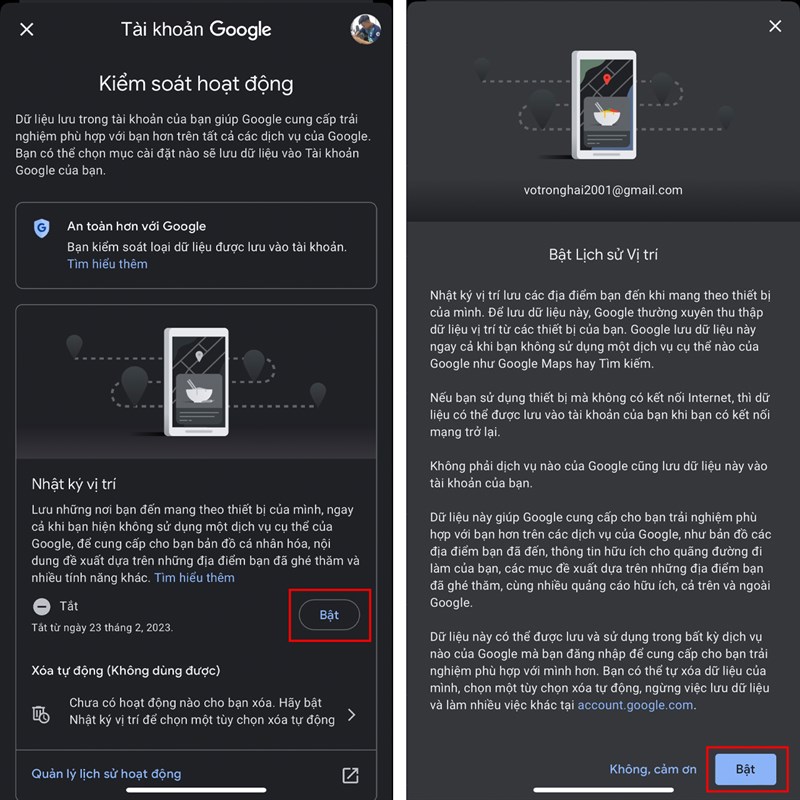 Tài khoản Google

Kiểm soát hoạt động

Dữ liệu lưu trong tài khoản của bạn giúp Google cung cấp trải nghiệm phù hợp với bạn hơn trên tất cả các dịch vụ của Google. Bạn có thể chọn mục cài đặt nào sẽ lưu dữ liệu vào Tài khoản Google của bạn.

An toàn hơn với Google
Bạn kiểm soát loại dữ liệu được lưu vào tài khoản.
Tìm hiểu thêm

Nhật ký vị trí

Lưu những nơi bạn đến mang theo thiết bị của mình, ngay cả khi bạn hiện không sử dụng một dịch vụ cụ thể của Google, để cung cấp cho bạn bản đồ cá nhân hóa, nội dung đề xuất dựa trên những địa điểm bạn đã ghé thăm và nhiều tính năng khác. Tìm hiểu thêm

Tắt
Tắt từ ngày 23 tháng 2, 2023.

Bật

Xóa tự động (Không dùng được)

Chưa có hoạt động nào cho bạn xóa. Hãy bật Nhật ký vị trí để chọn một tùy chọn xóa tự động

Quản lý lịch sử hoạt động

votronghai2001@gmail.com

Bật Lịch sử Vị trí

Nhật ký vị trí lưu các địa điểm bạn đến khi mang theo thiết bị của mình. Để lưu dữ liệu này, Google thường xuyên thu thập dữ liệu vị trí từ các thiết bị của bạn. Google lưu dữ liệu này ngay cả khi bạn không sử dụng một dịch vụ cụ thể nào của Google như Google Maps hay Tìm kiếm.

Nếu bạn sử dụng thiết bị mà không có kết nối Internet, thì dữ liệu có thể được lưu vào tài khoản của bạn khi bạn có kết nối mạng trở lại.

Không phải dịch vụ nào của Google cũng lưu dữ liệu này vào tài khoản của bạn.

Dữ liệu này giúp Google cung cấp cho bạn trải nghiệm phù hợp với bạn hơn trên các dịch vụ của Google, như bản đồ các địa điểm bạn đã đến, thông tin hữu ích cho quãng đường đi làm của bạn, các mục đề xuất dựa trên những địa điểm bạn đã ghé thăm, cùng nhiều quảng cáo hữu ích, cả trên và ngoài Google.

Dữ liệu này có thể được lưu và sử dụng trong bất kỳ dịch vụ nào của Google mà bạn đăng nhập để cung cấp cho bạn trải nghiệm phù hợp với mình hơn. Bạn có thể tự xóa dữ liệu của mình, chọn một tùy chọn xóa tự động, ngừng việc lưu dữ liệu và làm nhiều việc khác tại account.google.com.

Không, cảm ơn

Bật