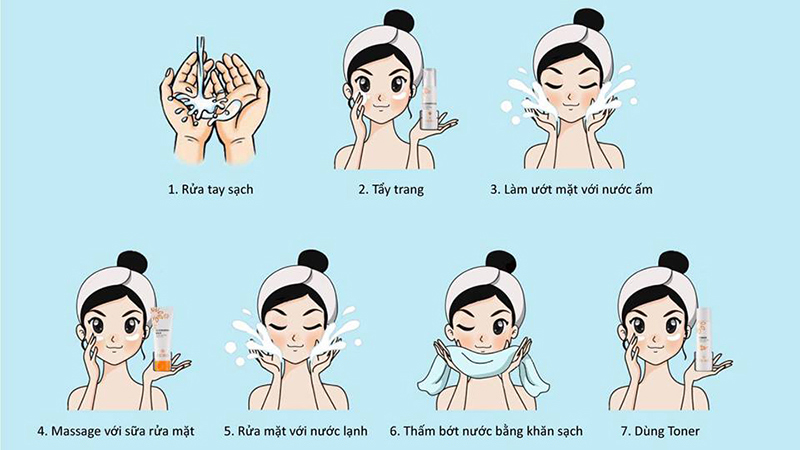 1. Rửa tay sạch

2. Tẩy trang

3. Làm ướt mặt với nước ấm

4. Massage với sữa rửa mặt

5. Rửa mặt với nước lạnh

6. Thấm bớt nước bằng khăn sạch

7. Dùng Toner