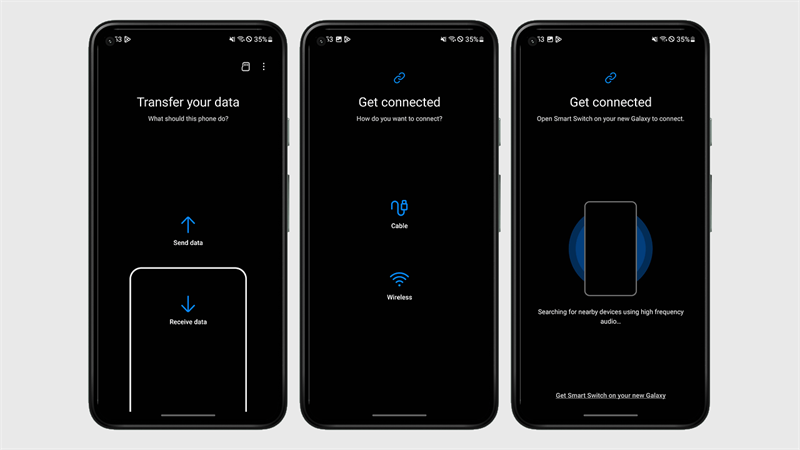 13 35%

Transfer your data
What should this phone do?

Send data

Receive data

13 35%

Get connected
How do you want to connect?

Cable

Wireless

13 35%

Get connected
Open Smart Switch on your new Galaxy to connect.

Searching for nearby devices using high frequency audio...

Get Smart Switch on your new Galaxy