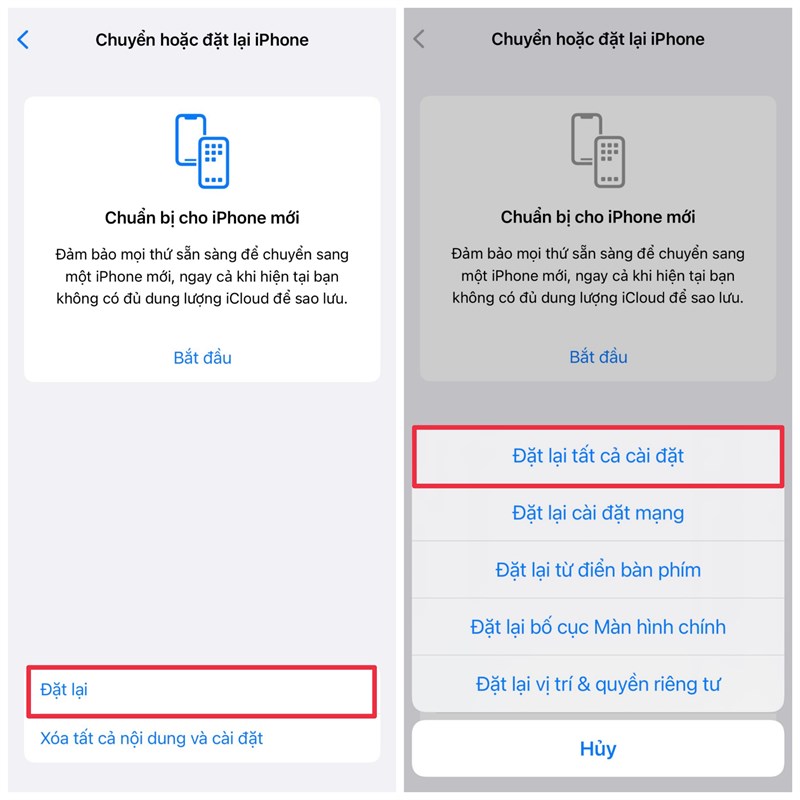 Chuyển hoặc đặt lại iPhone

Chuẩn bị cho iPhone mới

Đảm bảo mọi thứ sẵn sàng để chuyển sang một iPhone mới, ngay cả khi hiện tại bạn không có đủ dung lượng iCloud để sao lưu.

Bắt đầu

Đặt lại

Xóa tất cả nội dung và cài đặt

Chuyển hoặc đặt lại iPhone

Chuẩn bị cho iPhone mới

Đảm bảo mọi thứ sẵn sàng để chuyển sang một iPhone mới, ngay cả khi hiện tại bạn không có đủ dung lượng iCloud để sao lưu.

Bắt đầu

Đặt lại tất cả cài đặt

Đặt lại cài đặt mạng

Đặt lại từ điển bàn phím

Đặt lại bố cục Màn hình chính

Đặt lại vị trí & quyền riêng tư

Hủy