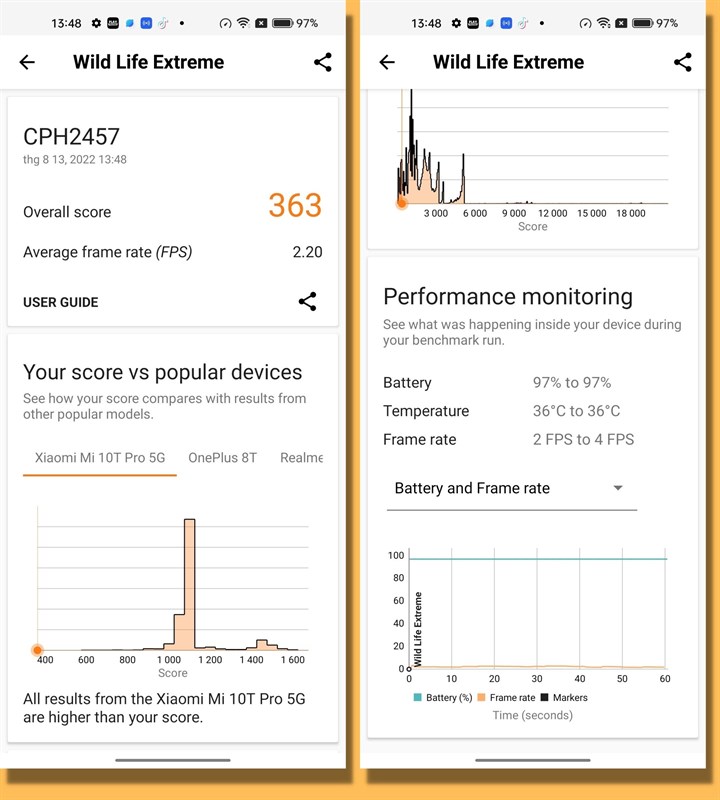 13:48 97%

Wild Life Extreme

CPH2457
thg 8 13, 2022 13:48

Overall score 363

Average frame rate (FPS) 2.20

USER GUIDE

Your score vs popular devices

See how your score compares with results from other popular models.

Xiaomi Mi 10T Pro 5G OnePlus 8T Realme

400 600 800 1 000 1 200 1 400 1 600
Score

All results from the Xiaomi Mi 10T Pro 5G are higher than your score.

13:48 97%

Wild Life Extreme

3 000 6 000 9 000 12 000 15 000 18 000
Score

Performance monitoring

See what was happening inside your device during your benchmark run.

Battery 97% to 97%

Temperature 36°C to 36°C

Frame rate 2 FPS to 4 FPS

Battery and Frame rate

100
80
60
40
20
0
Wild Life Extreme
0 10 20 30 40 50 60

Battery (%) Frame rate Markers

Time (seconds)